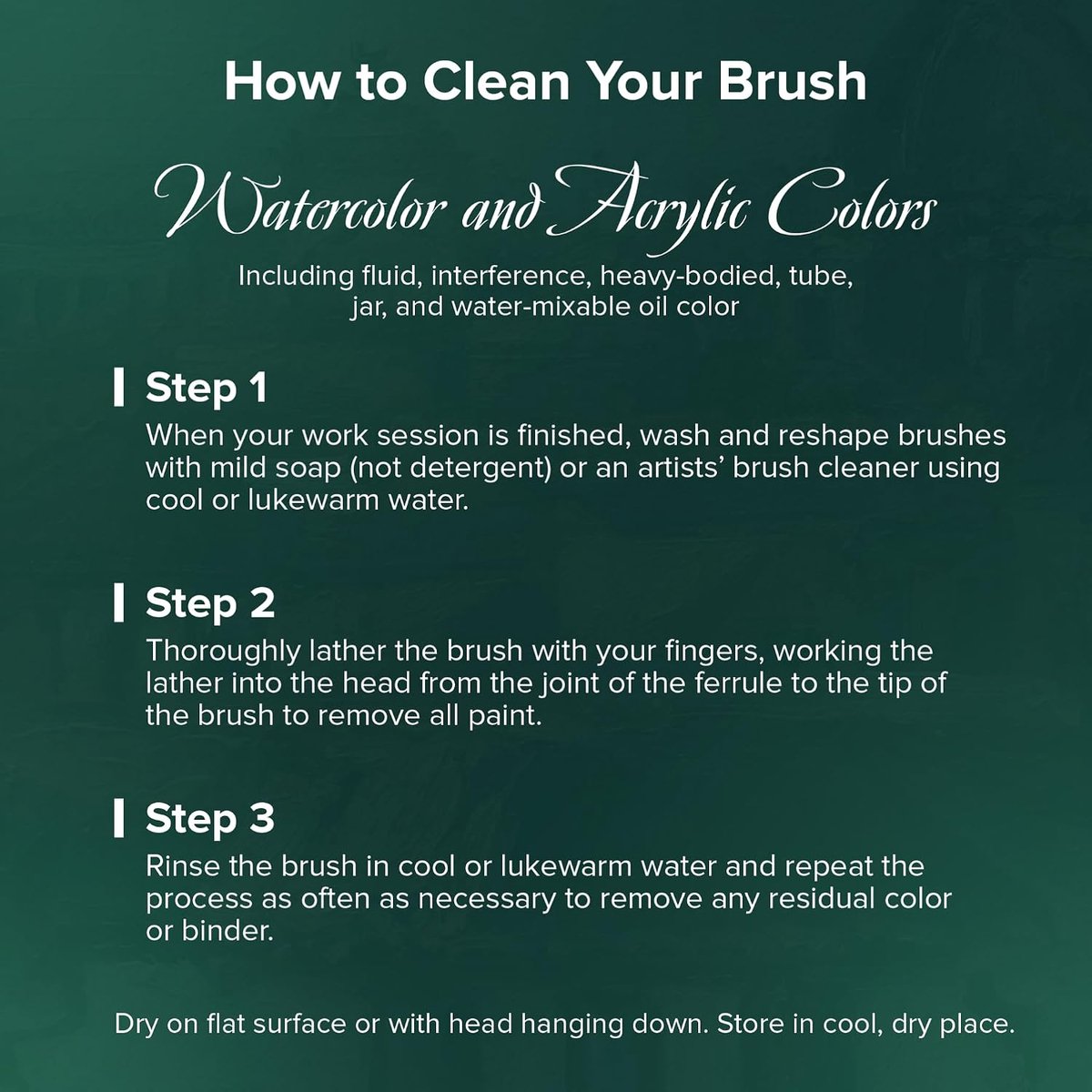 How to Clean Your Brush

Watercolor and Acrylic Colors

Including fluid, interference, heavy-bodied, tube, jar, and water-mixable oil color

Step 1

When your work session is finished, wash and reshape brushes with mild soap (not detergent) or an artists' brush cleaner using cool or lukewarm water.

Step 2

Thoroughly lather the brush with your fingers, working the lather into the head from the joint of the ferrule to the tip of the brush to remove all paint.

Step 3

Rinse the brush in cool or lukewarm water and repeat the process as often as necessary to remove any residual color or binder.

Dry on flat surface or with head hanging down. Store in cool, dry place.