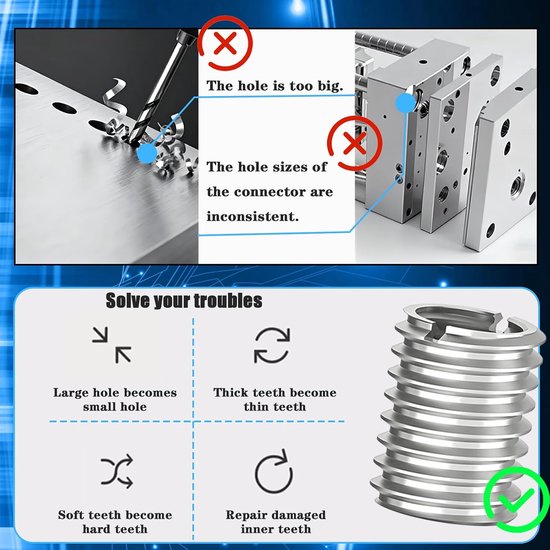 The hole is too big.

The hole sizes of the connector are inconsistent.

Solve your troubles

Large hole becomes small hole

Thick teeth become thin teeth

Soft teeth become hard teeth

Repair damaged inner teeth