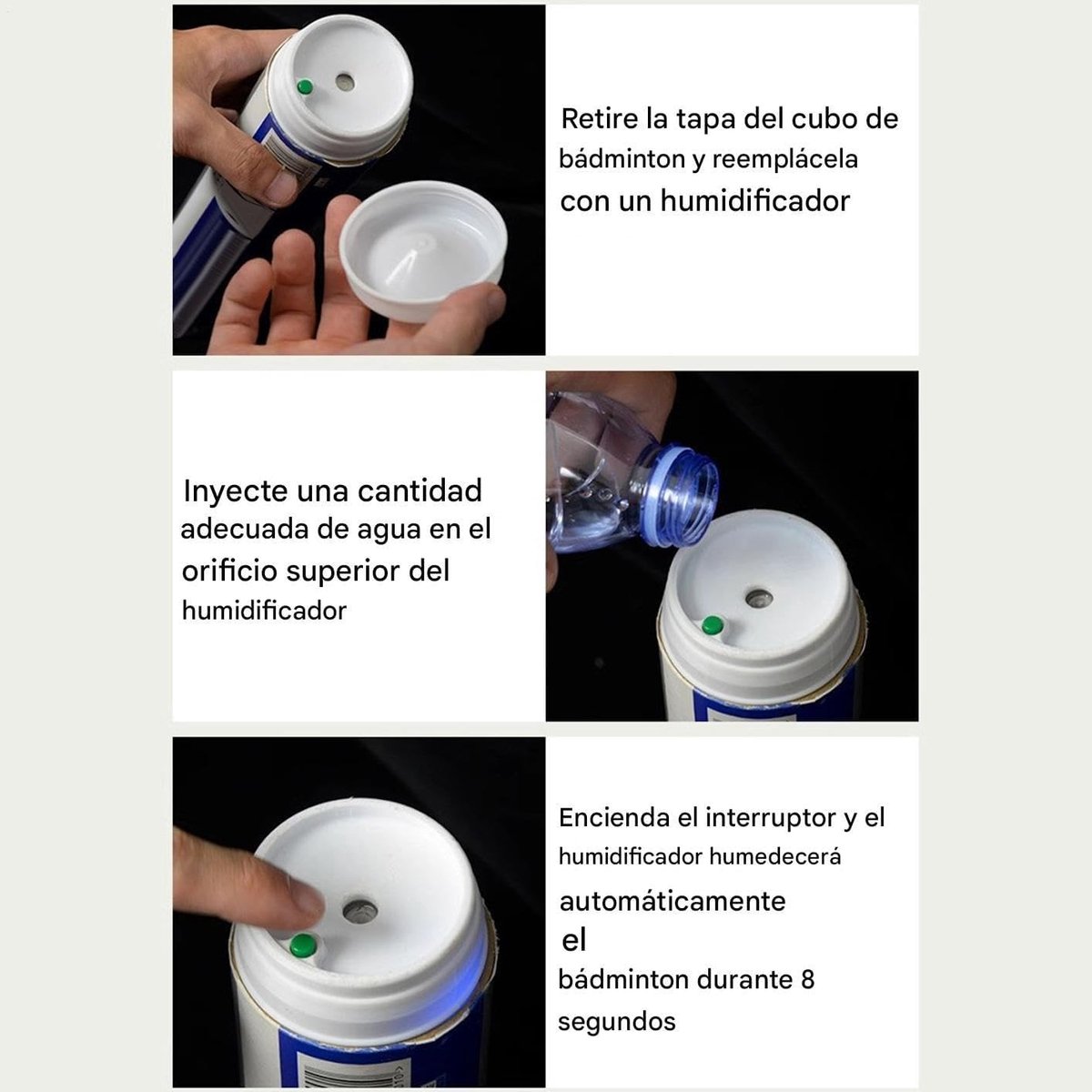 Retire la tapa del cubo de bádminton y reemplácela con un humidificador

Inyecte una cantidad adecuada de agua en el orificio superior del humidificador

Encienda el interruptor y el humidificador humedecerá automáticamente el bádminton durante 8 segundos