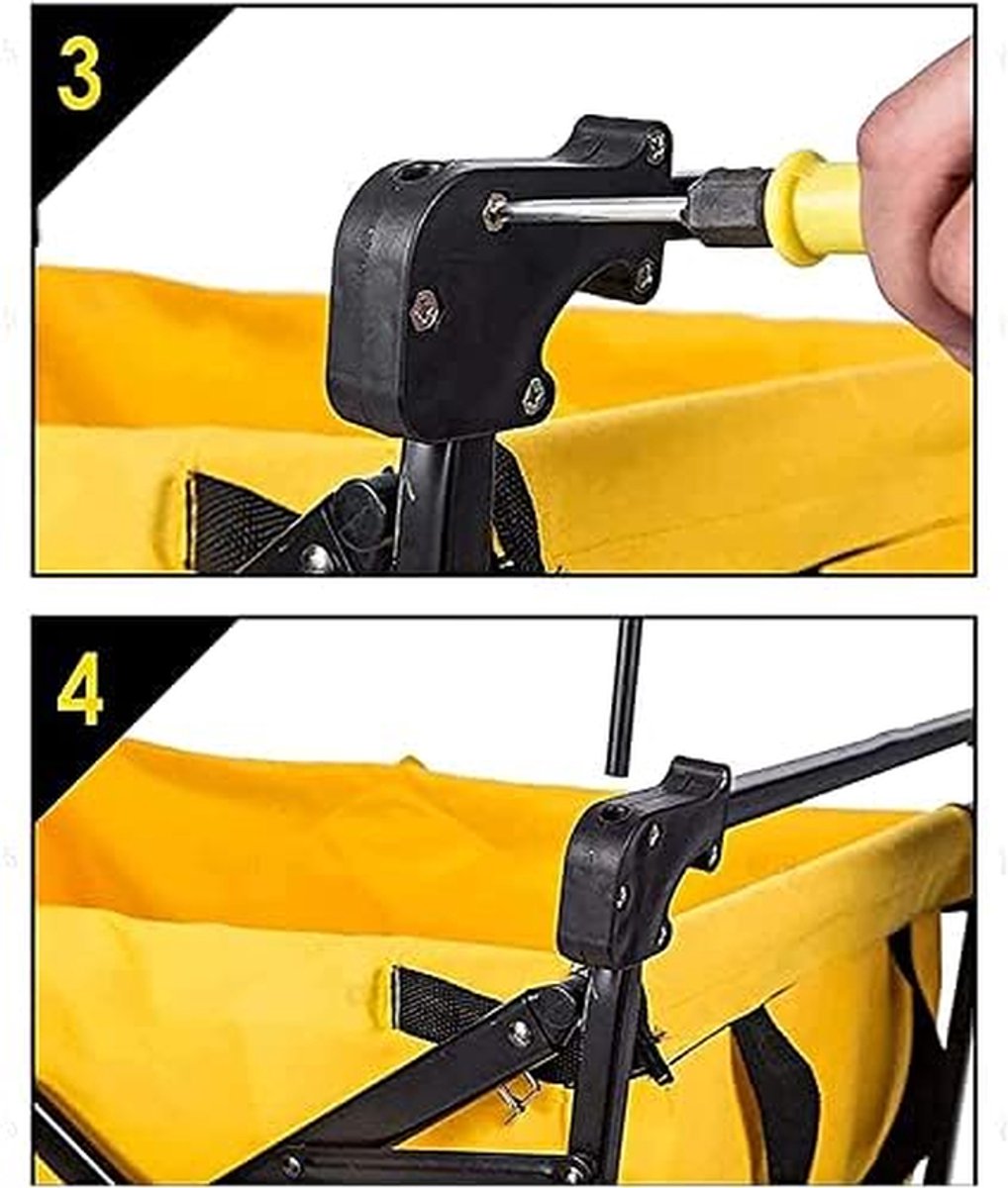 3

4