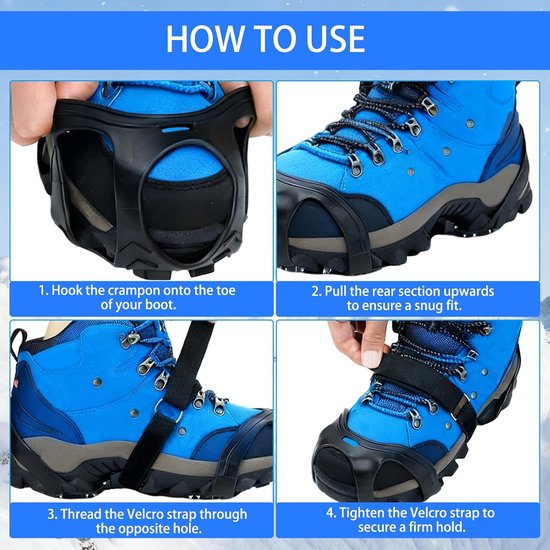 HOW TO USE

1. Hook the crampon onto the toe of your boot.

2. Pull the rear section upwards to ensure a snug fit.

3. Thread the Velcro strap through the opposite hole.

4. Tighten the Velcro strap to secure a firm hold.