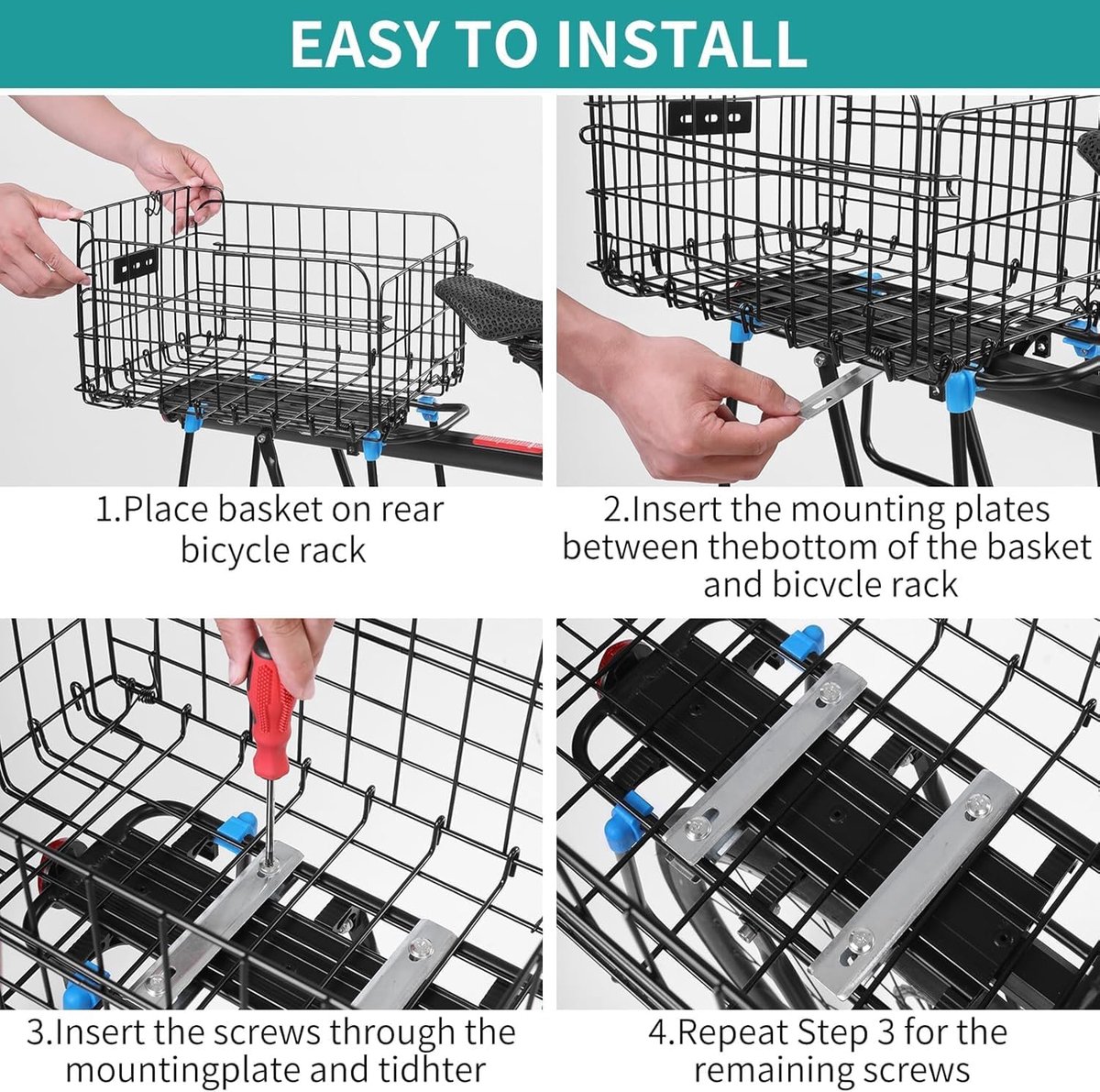 EASY TO INSTALL

1.Place basket on rear bicycle rack

2.Insert the mounting plates between thebottom of the basket and bicvcle rack

3.Insert the screws through the mountingplate and tidhter

4.Repeat Step 3 for the remaining screws