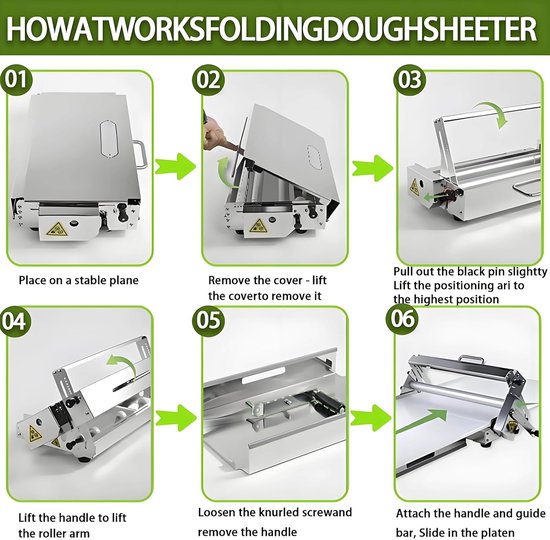 HOWATWORKSFOLDINGDOUGHSHEETER

01

Place on a stable plane

02

Remove the cover - lift the coverto remove it

03

Pull out the black pin slightty Lift the positioning ari to the highest position

04

Lift the handle to lift the roller arm

05

Loosen the knurled screwand remove the handle

06

Attach the handle and guide bar, Slide in the platen