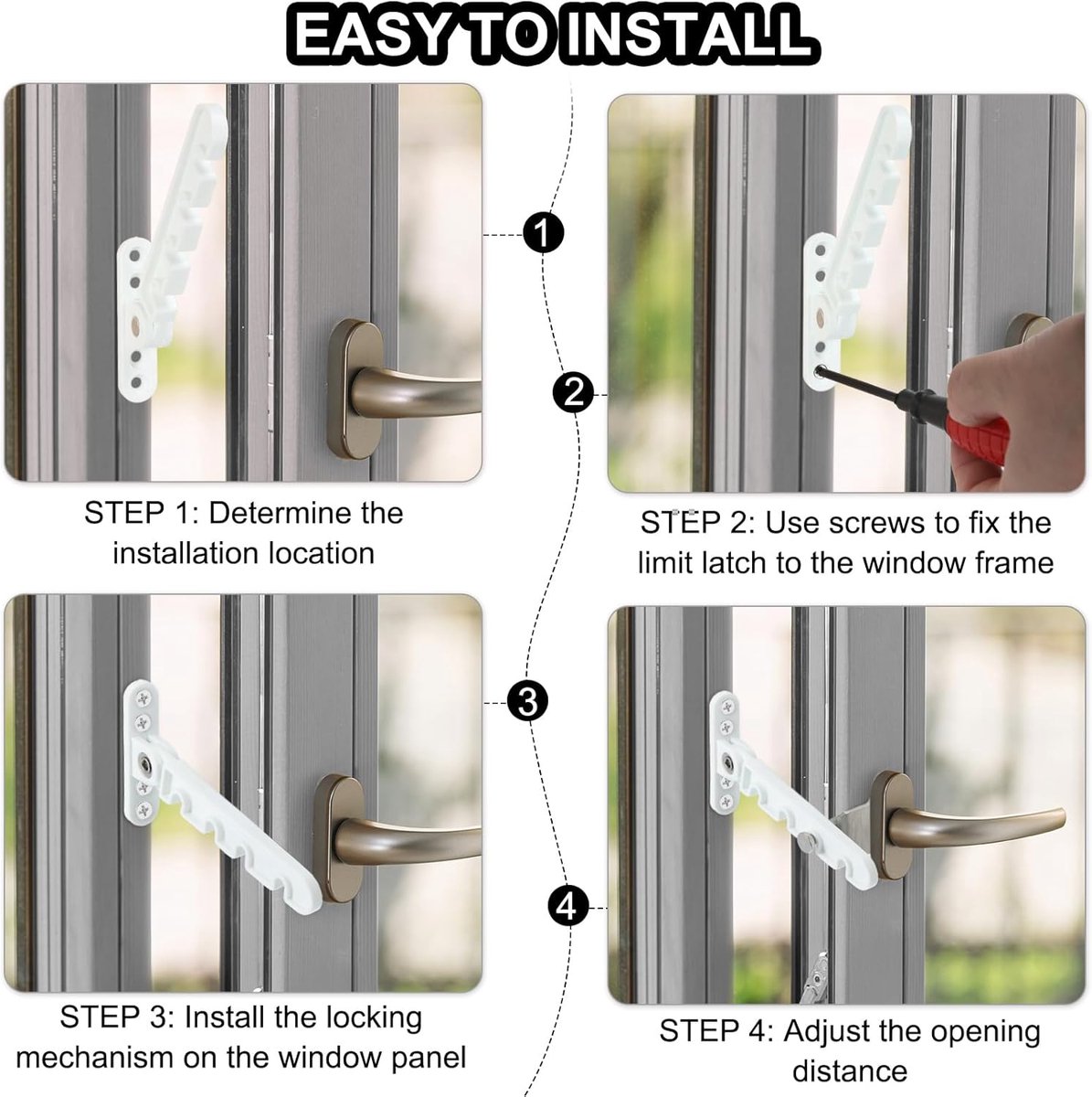 EASY TO INSTALL

1

STEP 1: Determine the installation location

2

STEP 2: Use screws to fix the limit latch to the window frame

3

STEP 3: Install the locking mechanism on the window panel

4

STEP 4: Adjust the opening distance