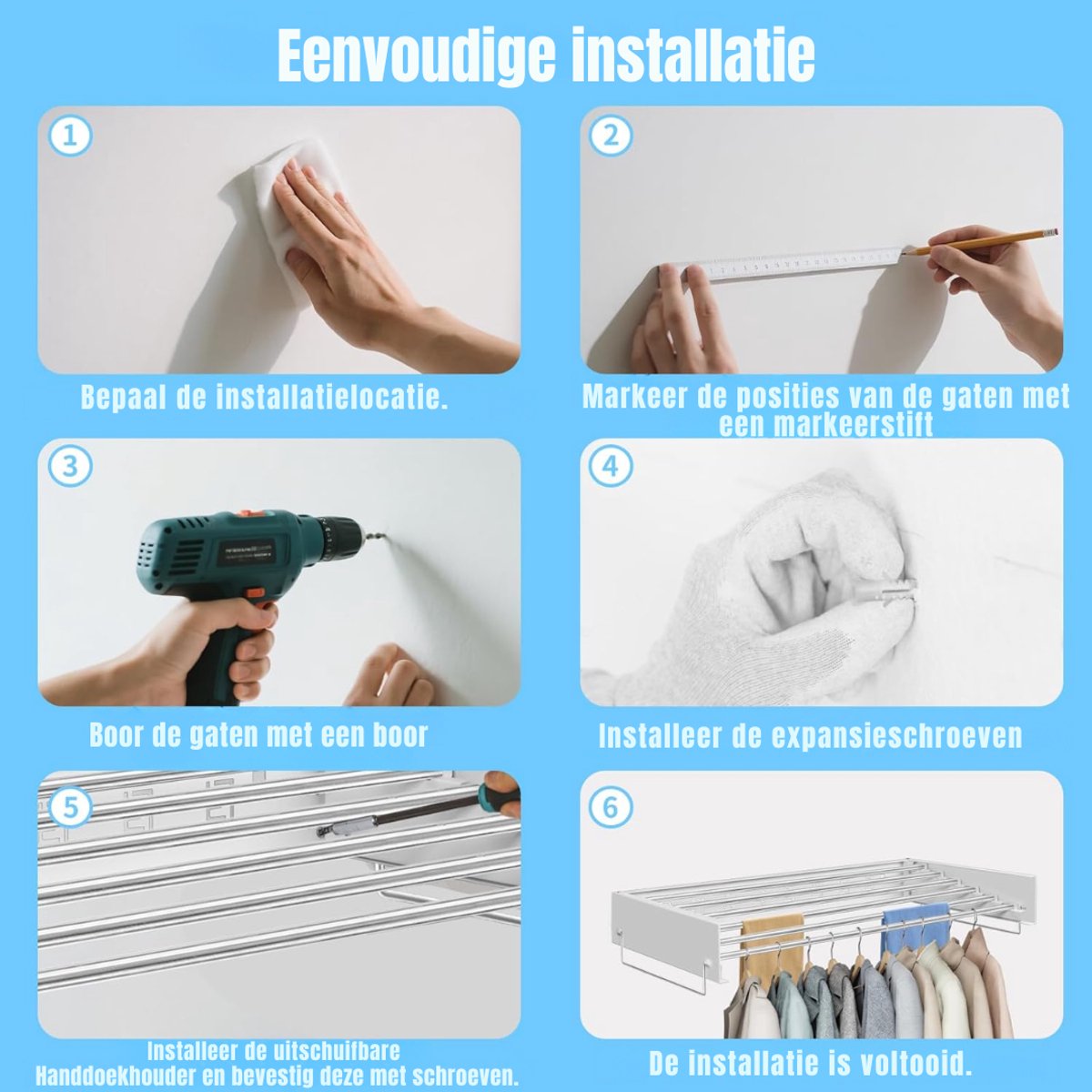 Eenvoudige installatie

1
Bepaal de installatielocatie.

2
Markeer de posities van de gaten met een markeerstift

3
Boor de gaten met een boor

4
Installeer de expansieschroeven

5
Installeer de uitschuifbare Handdoekhouder en bevestig deze met schroeven.

6
De installatie is voltooid.