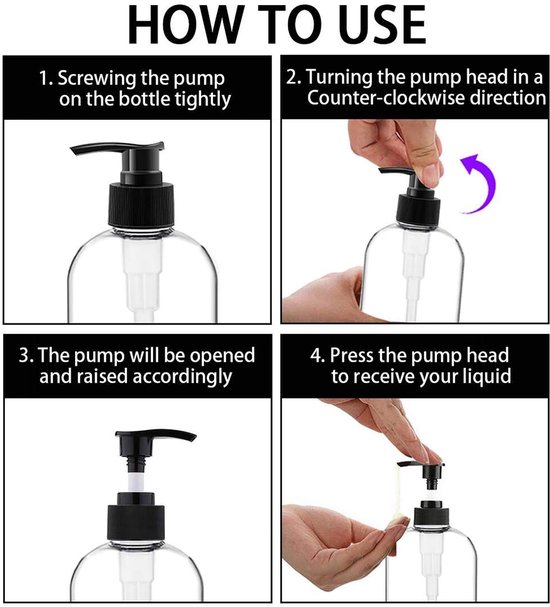 HOW TO USE

1. Screwing the pump on the bottle tightly

2. Turning the pump head in a Counter-clockwise direction

3. The pump will be opened and raised accordingly

4. Press the pump head to receive your liquid