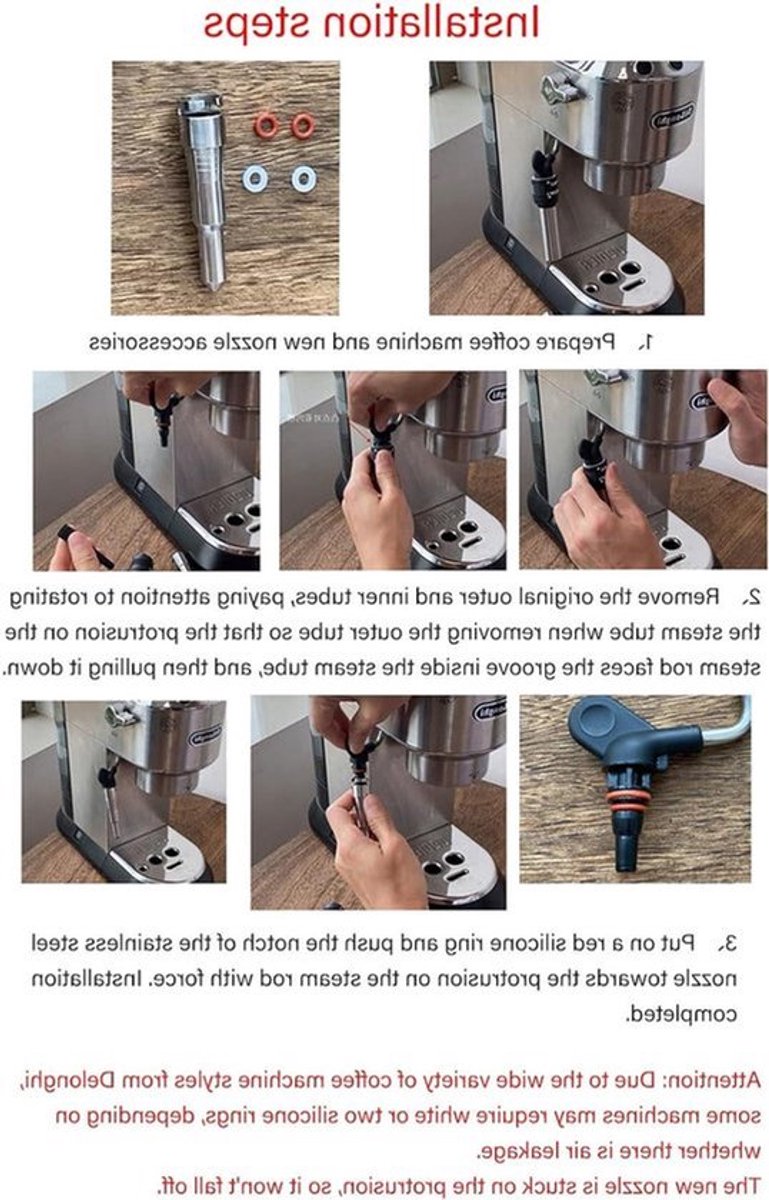 Installation steps

1、Prepare coffee machine and new nozzle accessories

2、Remove the original outer and inner tubes, paying attention to rotating the steam tube when removing the outer tube so that the protrusion on the steam rod faces the groove inside the steam tube, and then pulling it down.

3、Put on a red silicone ring and push the notch of the stainless steel nozzle towards the protrusion on the steam rod with force. Installation completed.

Attention: Due to the wide variety of coffee machine styles from Delonghi, some machines may require white or two silicone rings, depending on whether there is air leakage.
The new nozzle is stuck on the protrusion, so it won't fall off.