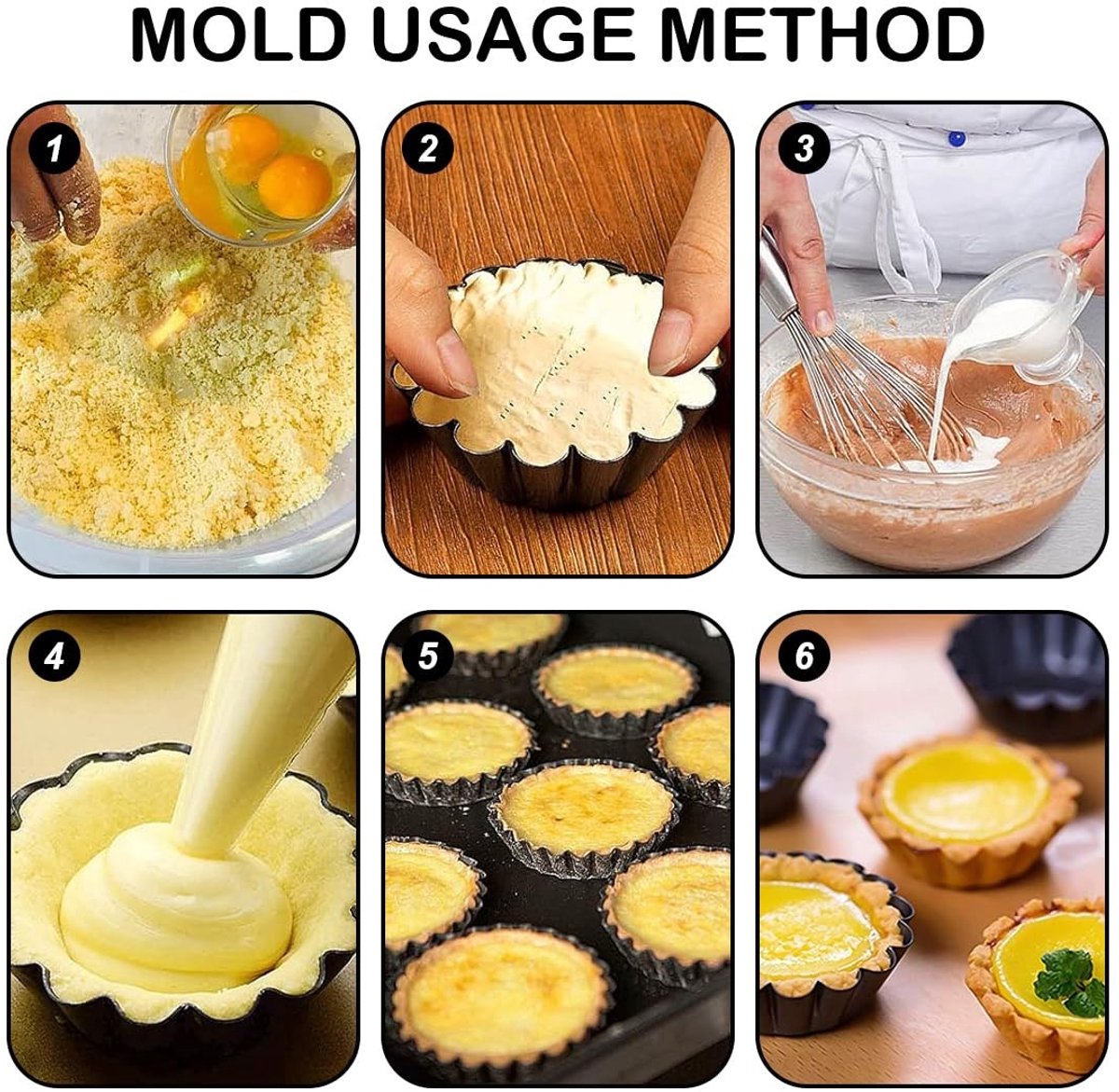 MOLD USAGE METHOD

1

2

3

4

5

6