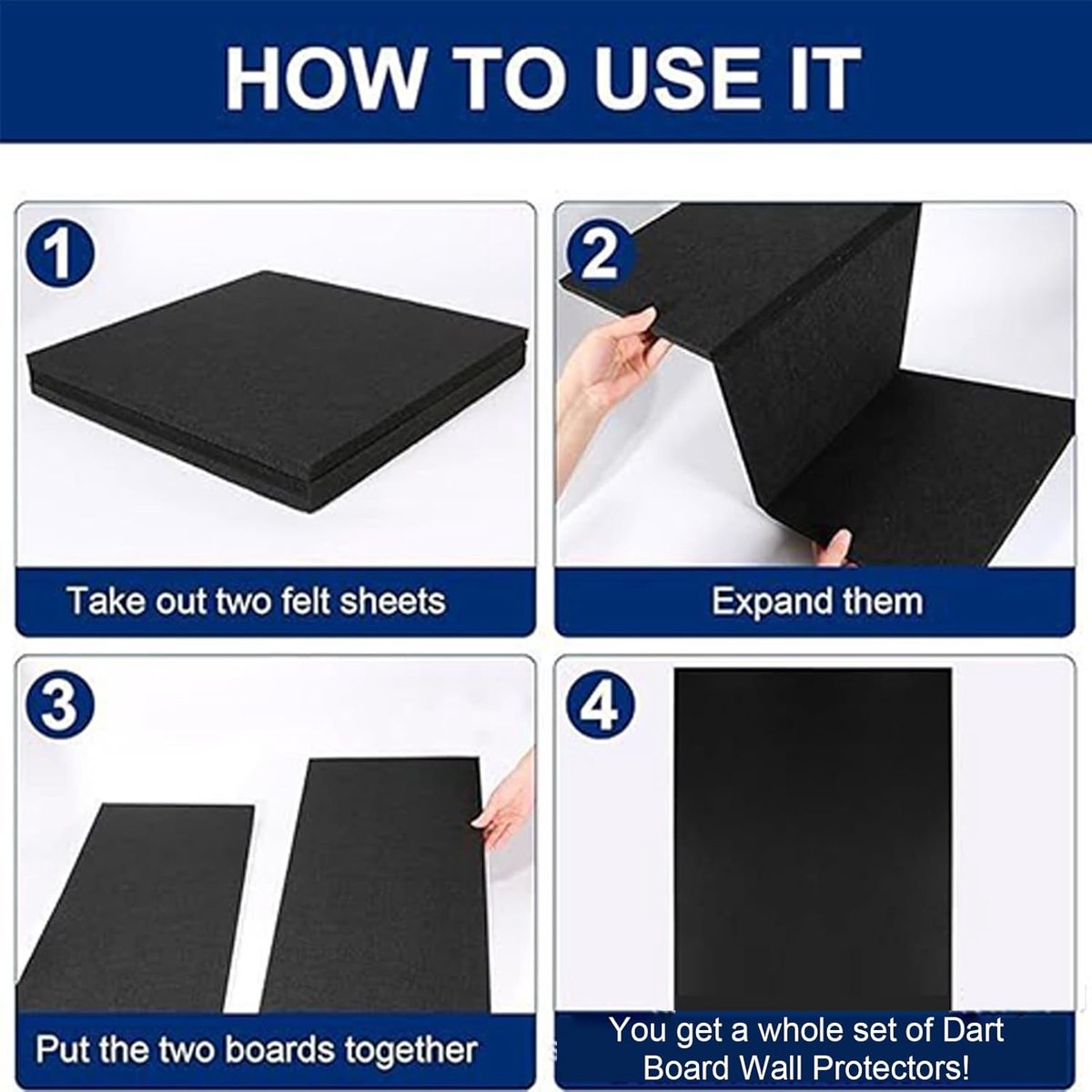 HOW TO USE IT

1

Take out two felt sheets

2

Expand them

3

Put the two boards together

4

You get a whole set of Dart Board Wall Protectors!