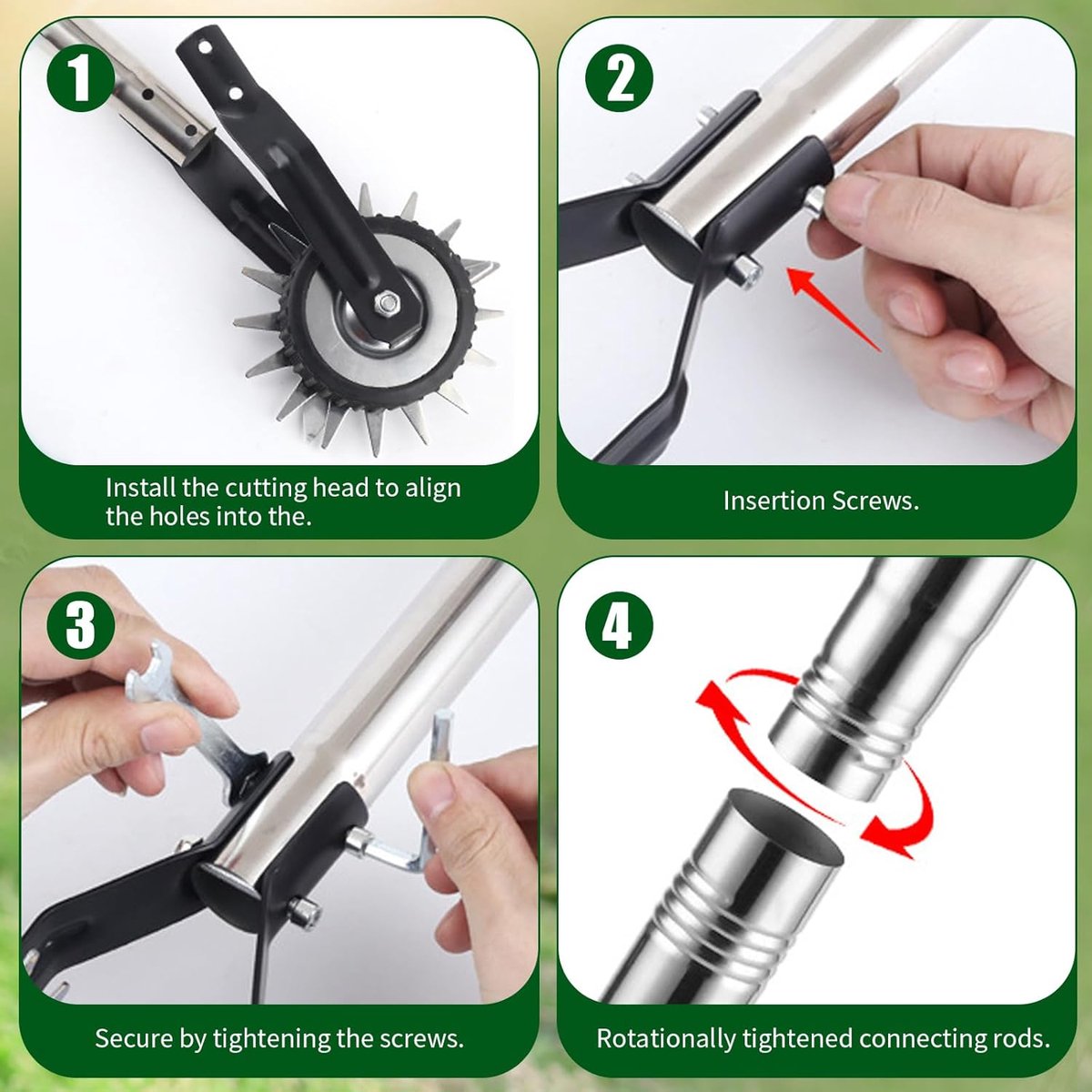 1

Install the cutting head to align the holes into the.

2

Insertion Screws.

3

Secure by tightening the screws.

4

Rotationally tightened connecting rods.