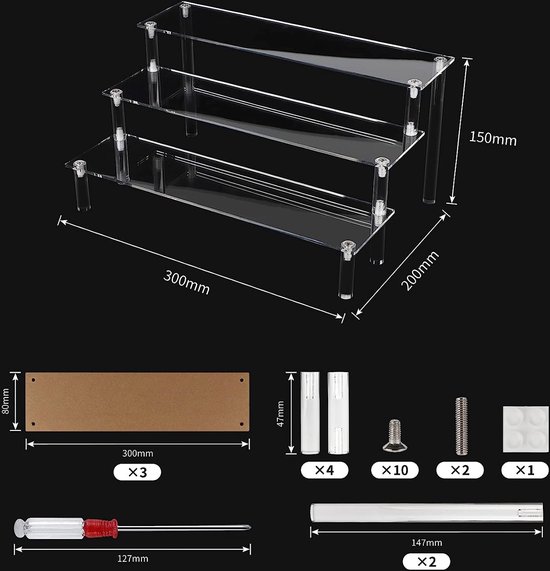 150mm

300mm

200mm

80mm

300mm

×3

47mm

×4

×10

×2

×1

127mm

147mm

×2