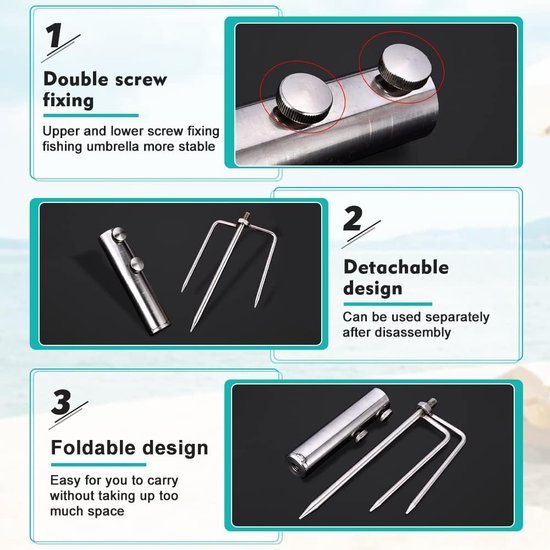 1

Double screw fixing

Upper and lower screw fixing fishing umbrella more stable

2

Detachable design

Can be used separately after disassembly

3

Foldable design

Easy for you to carry without taking up too much space