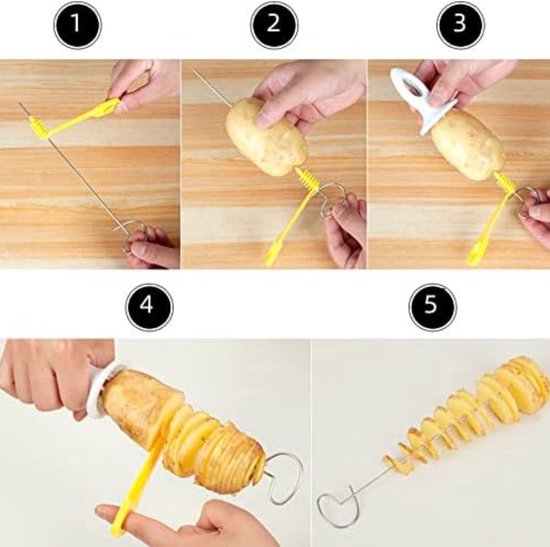 1
2
3
4
5