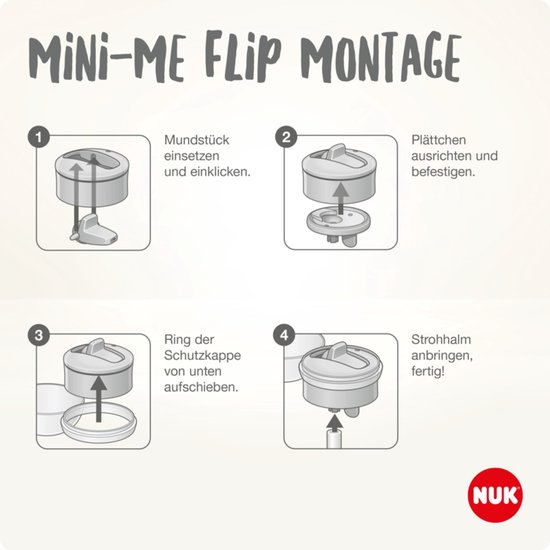 MiNi-ME FLiP MONTAGE

1
Mundstück einsetzen und einklicken.

2
Plättchen ausrichten und befestigen.

3
Ring der Schutzkappe von unten aufschieben.

4
Strohhalm anbringen, fertig!

NUK