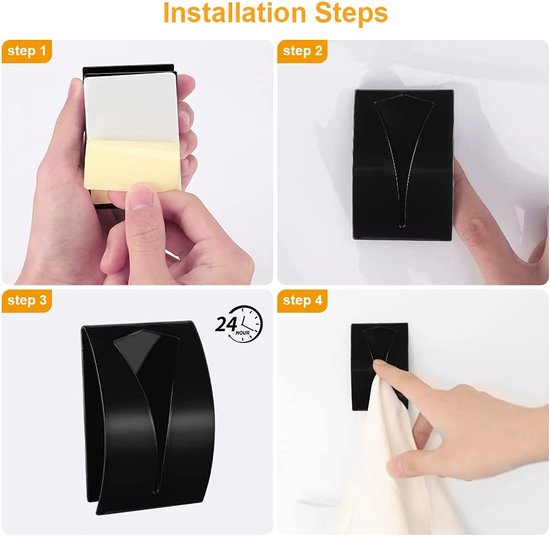 Installation Steps

step 1

step 2

step 3

24 HOUR

step 4