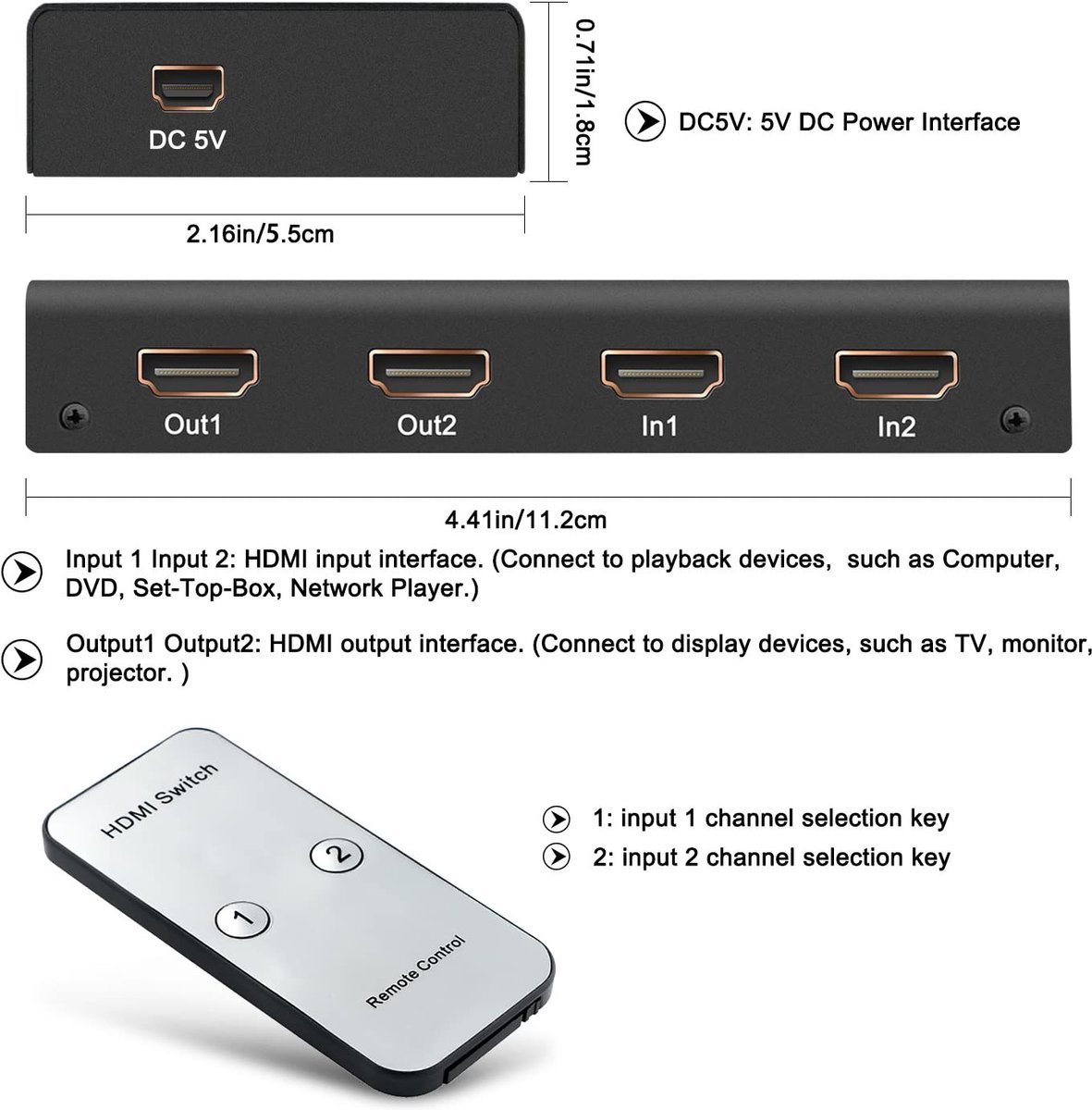 DC 5V

0.71in/1.8cm

DC5V: 5V DC Power Interface

2.16in/5.5cm

Out1

Out2

In1

In2

4.41in/11.2cm

Input 1 Input 2: HDMI input interface. (Connect to playback devices, such as Computer, DVD, Set-Top-Box, Network Player.)

Output1 Output2: HDMI output interface. (Connect to display devices, such as TV, monitor, projector. )

HDMI Switch

2

1

Remote Control

1: input 1 channel selection key

2: input 2 channel selection key