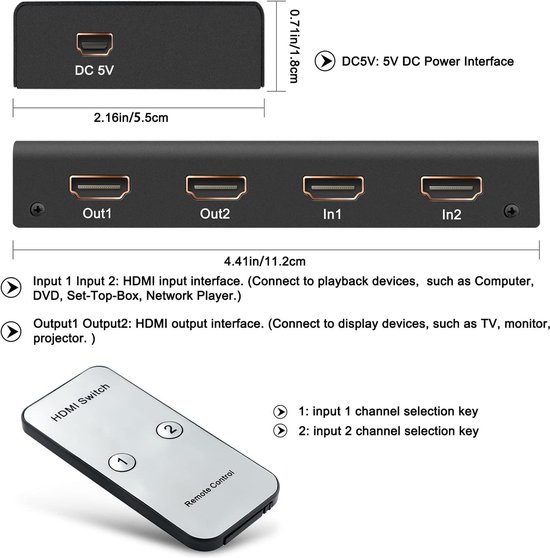 DC 5V

0.71in/1.8cm

DC5V: 5V DC Power Interface

2.16in/5.5cm

Out1 Out2 In1 In2

4.41in/11.2cm

Input 1 Input 2: HDMI input interface. (Connect to playback devices, such as Computer, DVD, Set-Top-Box, Network Player.)

Output1 Output2: HDMI output interface. (Connect to display devices, such as TV, monitor, projector. )

HDMI Switch

2

1

Remote Control

1: input 1 channel selection key
2: input 2 channel selection key