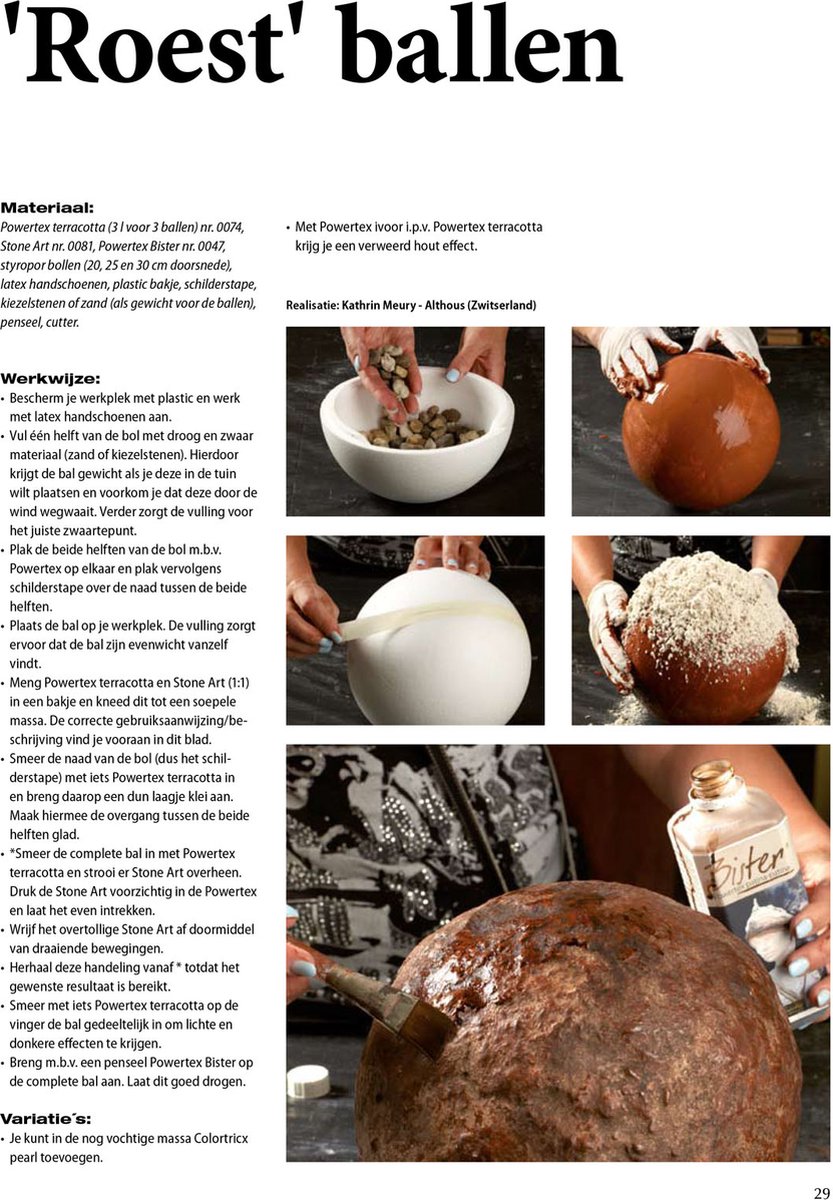 'Roest' ballen

Materiaal:
Powertex terracotta (3 l voor 3 ballen) nr. 0074, Stone Art nr. 0081, Powertex Bister nr. 0047, styropor bollen (20, 25 en 30 cm doorsnede), latex handschoenen, plastic bakje, schilderstape, kiezelstenen of zand (als gewicht voor de ballen), penseel, cutter.

Werkwijze:
• Bescherm je werkplek met plastic en werk met latex handschoenen aan.
• Vul één helft van de bol met droog en zwaar materiaal (zand of kiezelstenen). Hierdoor krijgt de bal gewicht als je deze in de tuin wilt plaatsen en voorkom je dat deze door de wind wegwaait. Verder zorgt de vulling voor het juiste zwaartepunt.
• Plak de beide helften van de bol m.b.v. Powertex op elkaar en plak vervolgens schilderstape over de naad tussen de beide helften.
• Plaats de bal op je werkplek. De vulling zorgt ervoor dat de bal zijn evenwicht vanzelf vindt.
• Meng Powertex terracotta en Stone Art (1:1) in een bakje en kneed dit tot een soepele massa. De correcte gebruiksaanwijzing/beschrijving vind je vooraan in dit blad.
• Smeer de naad van de bol (dus het schilderstape) met iets Powertex terracotta in en breng daarop een dun laagje klei aan. Maak hiermee de overgang tussen de beide helften glad.
• *Smeer de complete bal in met Powertex terracotta en strooi er Stone Art overheen. Druk de Stone Art voorzichtig in de Powertex en laat het even intrekken.
• Wrijf het overtollige Stone Art af doormiddel van draaiende bewegingen.
• Herhaal deze handeling vanaf * totdat het gewenste resultaat is bereikt.
• Smeer met iets Powertex terracotta op de vinger de bal gedeeltelijk in om lichte en donkere effecten te krijgen.
• Breng m.b.v. een penseel Powertex Bister op de complete bal aan. Laat dit goed drogen.

Variatie´s:
• Je kunt in de nog vochtige massa Colortricx pearl toevoegen.
• Met Powertex ivoor i.p.v. Powertex terracotta krijg je een verweerd hout effect.

Realisatie: Kathrin Meury - Althous (Zwitserland)

Bister

29