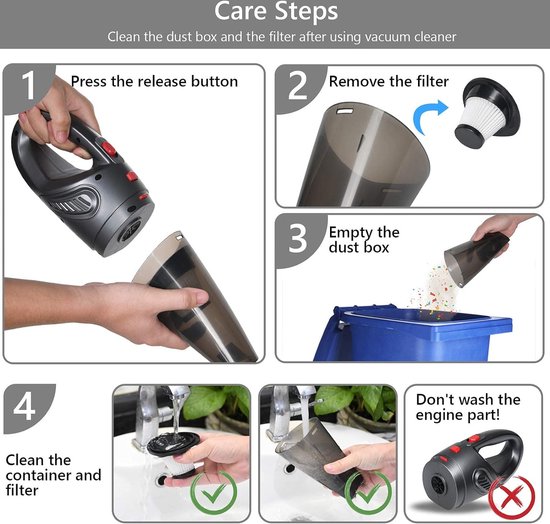 Care Steps

Clean the dust box and the filter after using vacuum cleaner

1 Press the release button

2 Remove the filter

3 Empty the dust box

4

Clean the container and filter

Don't wash the engine part!