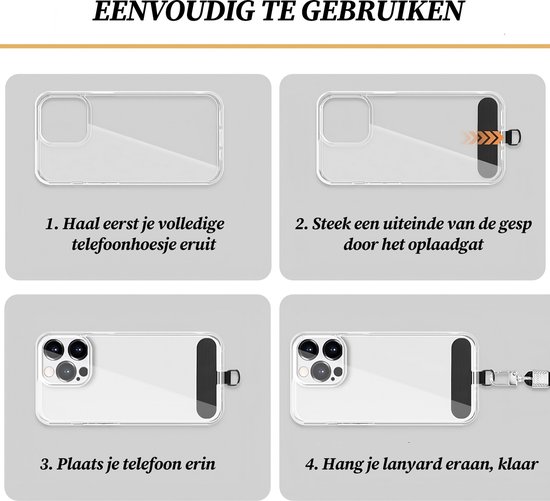 EENVOUDIG TE GEBRUIKEN

1. Haal eerst je volledige telefoonhoesje eruit

2. Steek een uiteinde van de gesp door het oplaadgat

3. Plaats je telefoon erin

4. Hang je lanyard eraan, klaar