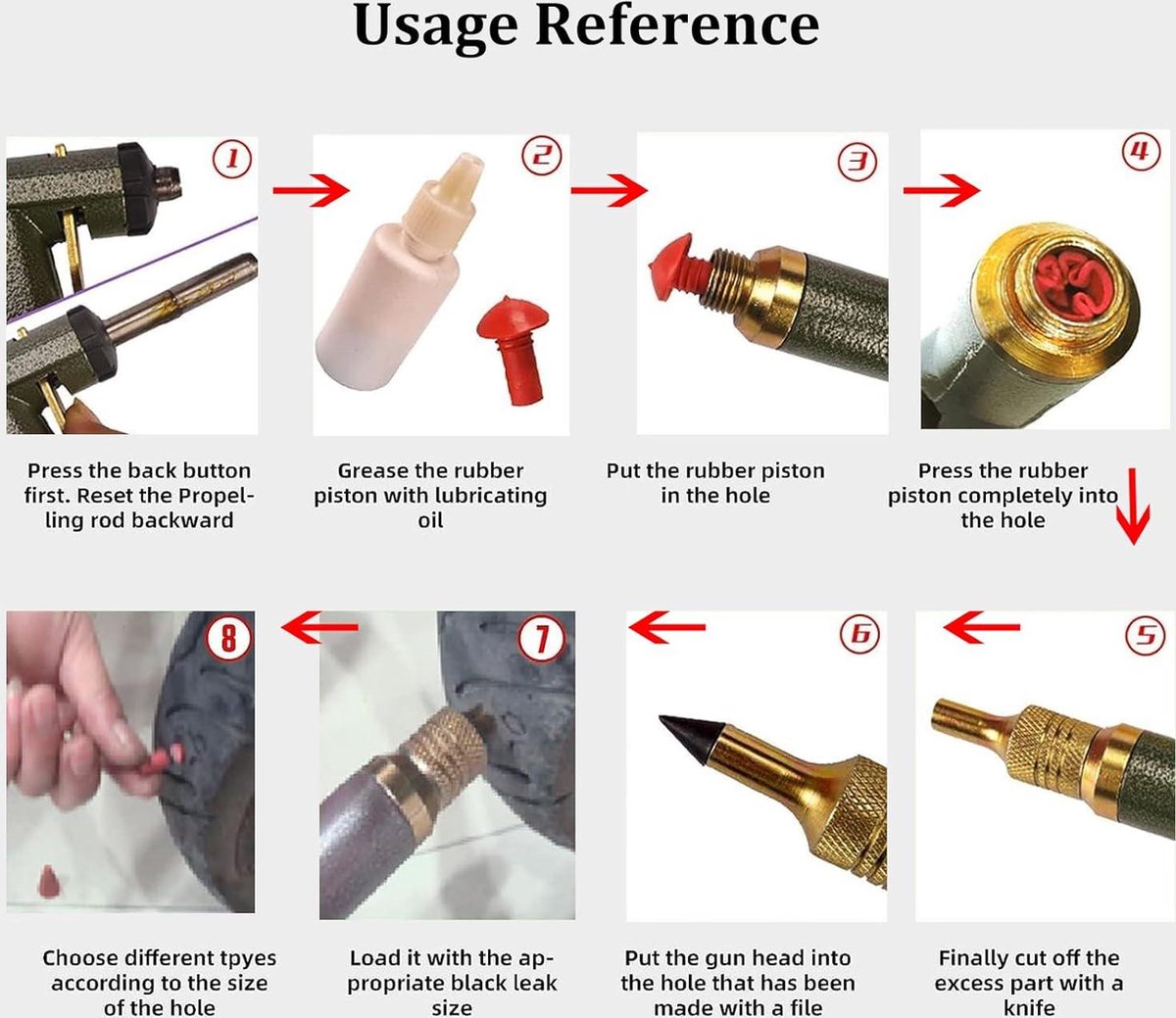 Usage Reference

1

Press the back button first. Reset the Propelling rod backward

2

Grease the rubber piston with lubricating oil

3

Put the rubber piston in the hole

4

Press the rubber piston completely into the hole

8

Choose different tpyes according to the size of the hole

7

Load it with the appropriate black leak size

6

Put the gun head into the hole that has been made with a file

5

Finally cut off the excess part with a knife