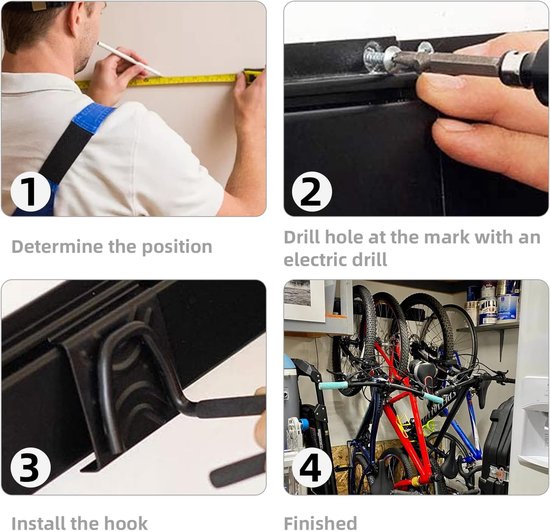 1

Determine the position

2

Drill hole at the mark with an electric drill

3

Install the hook

4

Finished