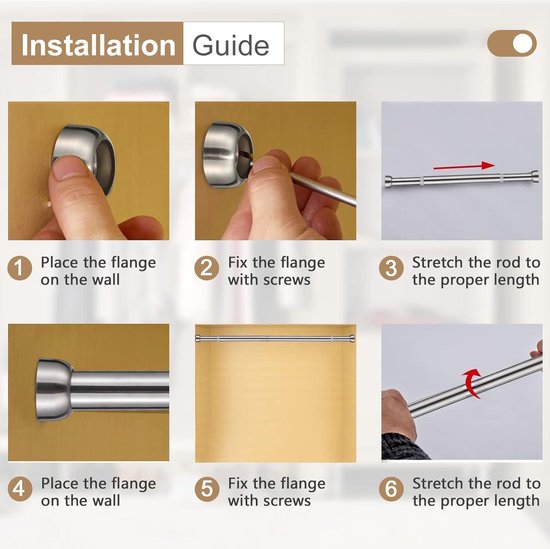 Installation Guide

1 Place the flange on the wall

2 Fix the flange with screws

3 Stretch the rod to the proper length

4 Place the flange on the wall

5 Fix the flange with screws

6 Stretch the rod to the proper length