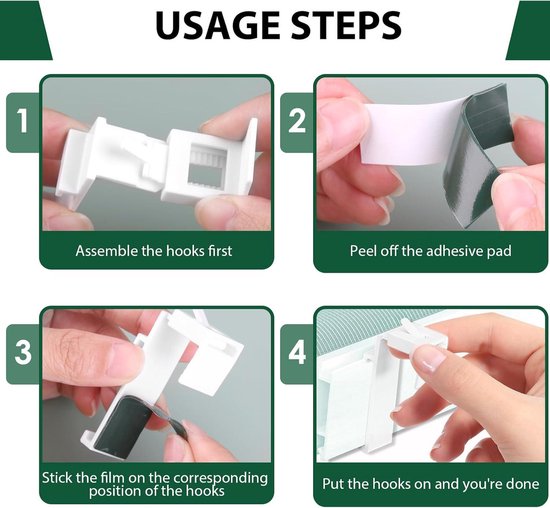 USAGE STEPS

1

Assemble the hooks first

2

Peel off the adhesive pad

3

Stick the film on the corresponding position of the hooks

4

Put the hooks on and you're done