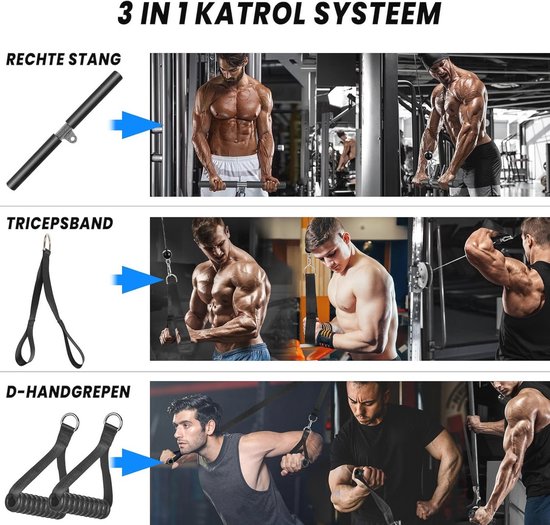 3 IN 1 KATROL SYSTEEM

RECHTE STANG

TRICEPSBAND

D-HANDGREPEN