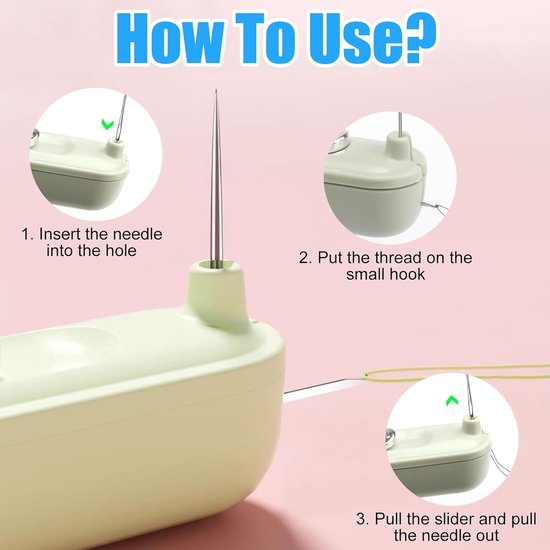 How To Use?

1. Insert the needle into the hole

2. Put the thread on the small hook

3. Pull the slider and pull the needle out