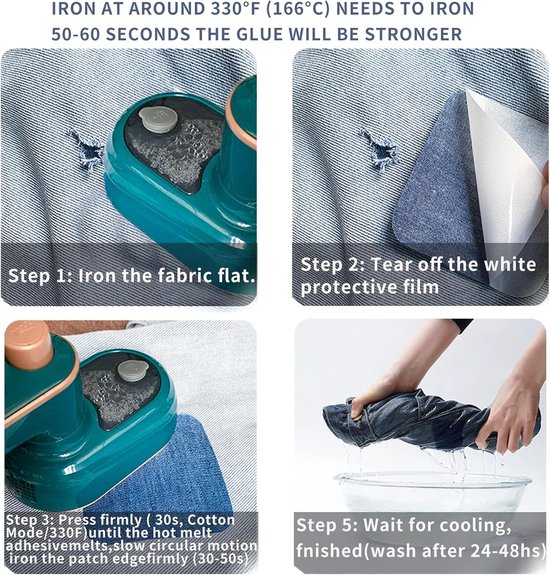 IRON AT AROUND 330°F (166°C) NEEDS TO IRON 50-60 SECONDS THE GLUE WILL BE STRONGER

Step 1: Iron the fabric flat.

Step 2: Tear off the white protective film

Step 3: Press firmly ( 30s, Cotton Mode/330F)until the hot melt adhesivemelts,slow circular motion iron the patch edgefirmly (30-50s)

Step 5: Wait for cooling, fnished(wash after 24-48hs)