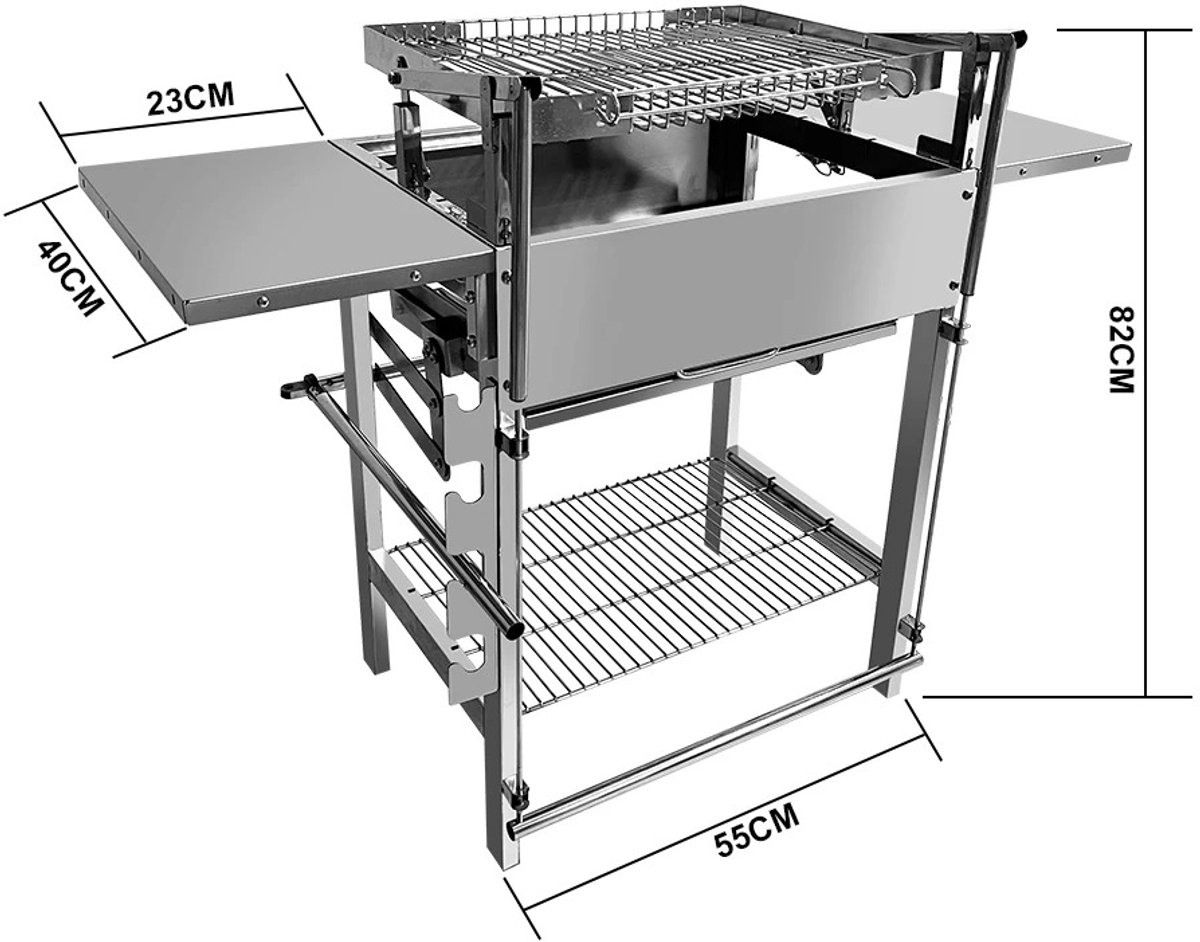 23CM
40CM
82CM
55CM