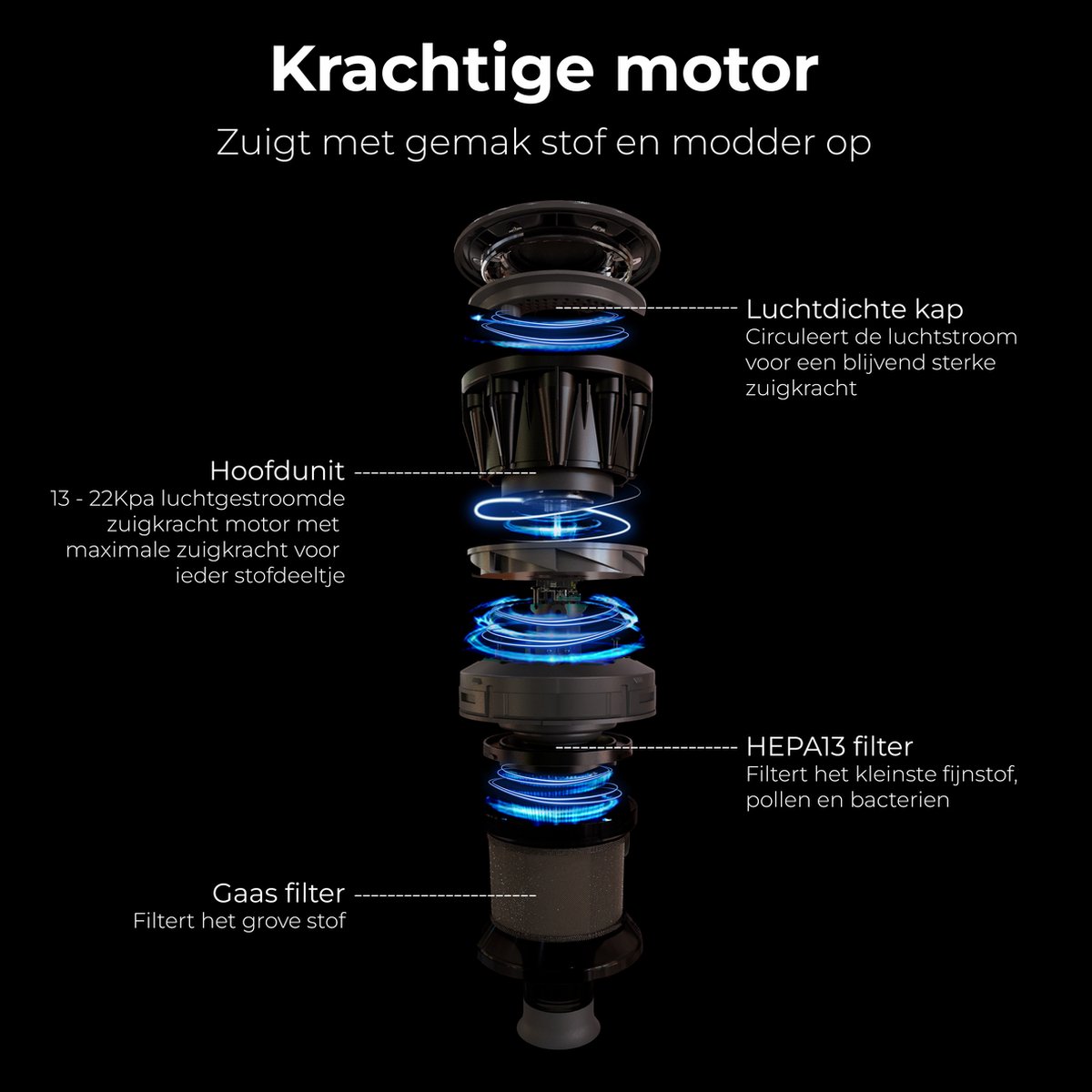 Krachtige motor

Zuigt met gemak stof en modder op

Luchtdichte kap
Circuleert de luchtstroom voor een blijvend sterke zuigkracht

Hoofdunit
13 - 22Kpa luchtgestroomde zuigkracht motor met maximale zuigkracht voor ieder stofdeeltje

HEPA13 filter
Filtert het kleinste fijnstof, pollen en bacterien

Gaas filter
Filtert het grove stof