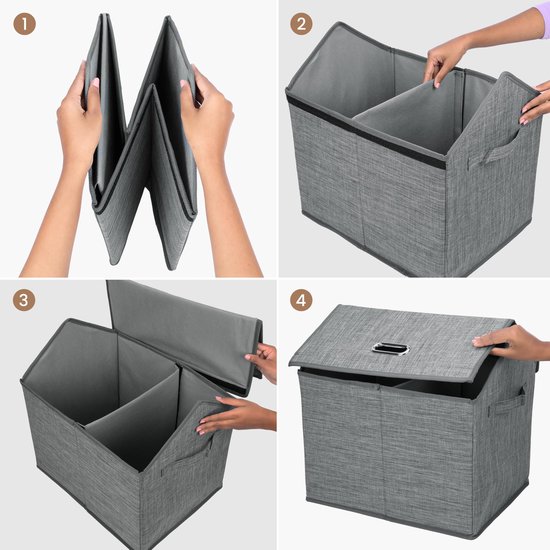 1

2

3

4