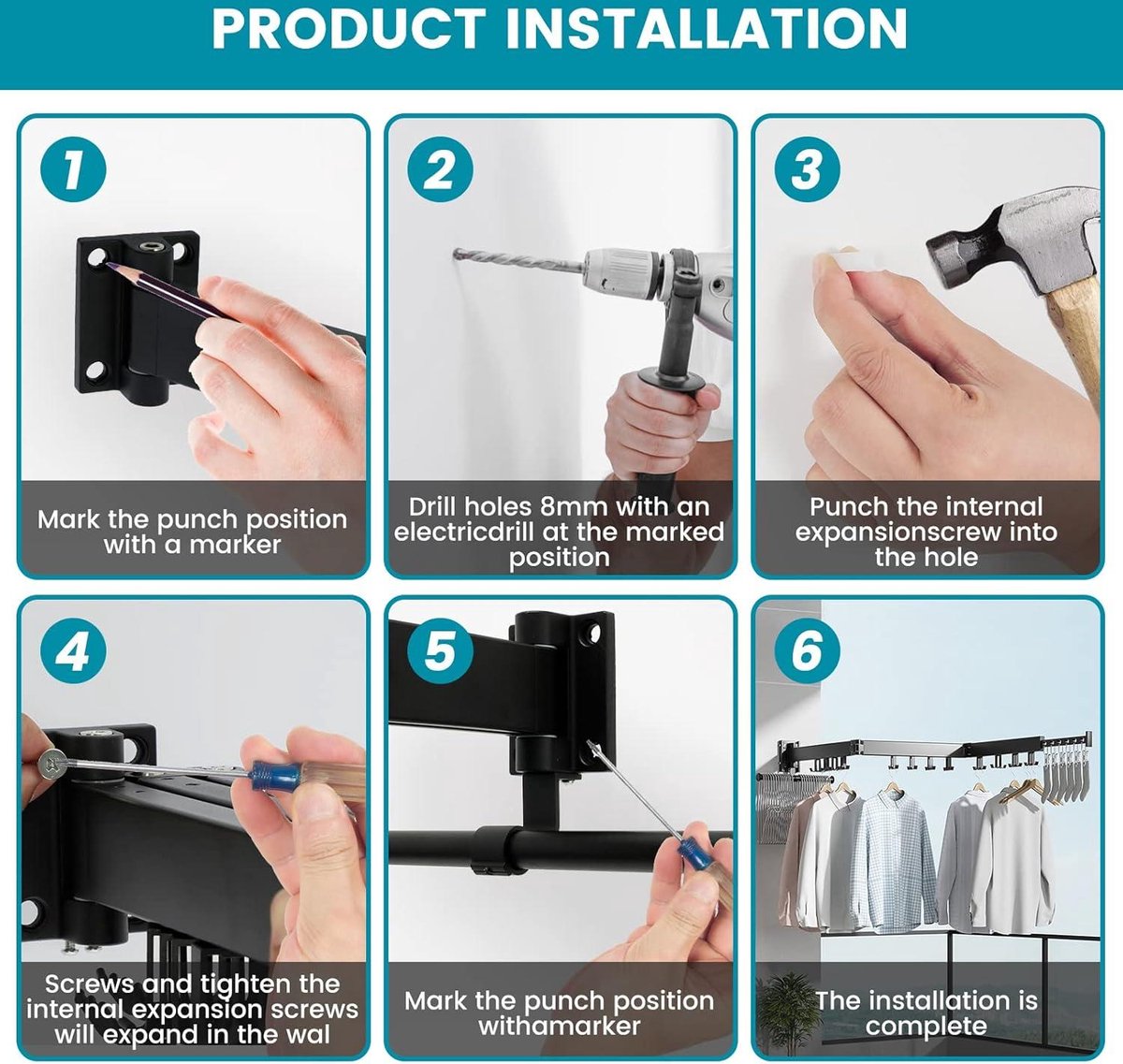 PRODUCT INSTALLATION

1

Mark the punch position with a marker

2

Drill holes 8mm with an electricdrill at the marked position

3

Punch the internal expansionscrew into the hole

4

Screws and tighten the internal expansion screws will expand in the wal

5

Mark the punch position withamarker

6

The installation is complete