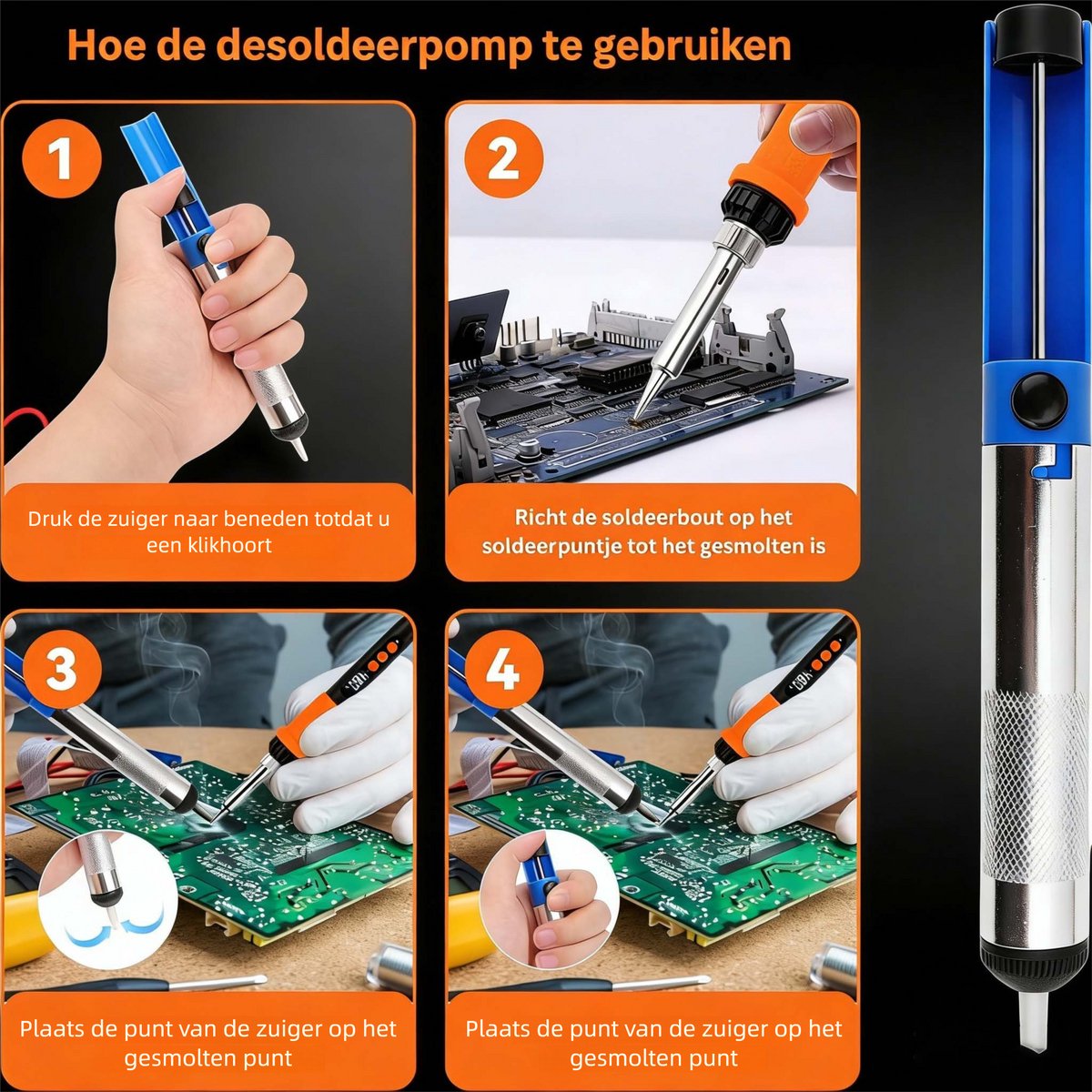 Hoe de desoldeerpomp te gebruiken

1

Druk de zuiger naar beneden totdat u een klikhoort

2

Richt de soldeerbout op het soldeerpuntje tot het gesmolten is

3

Plaats de punt van de zuiger op het gesmolten punt

4

Plaats de punt van de zuiger op het gesmolten punt