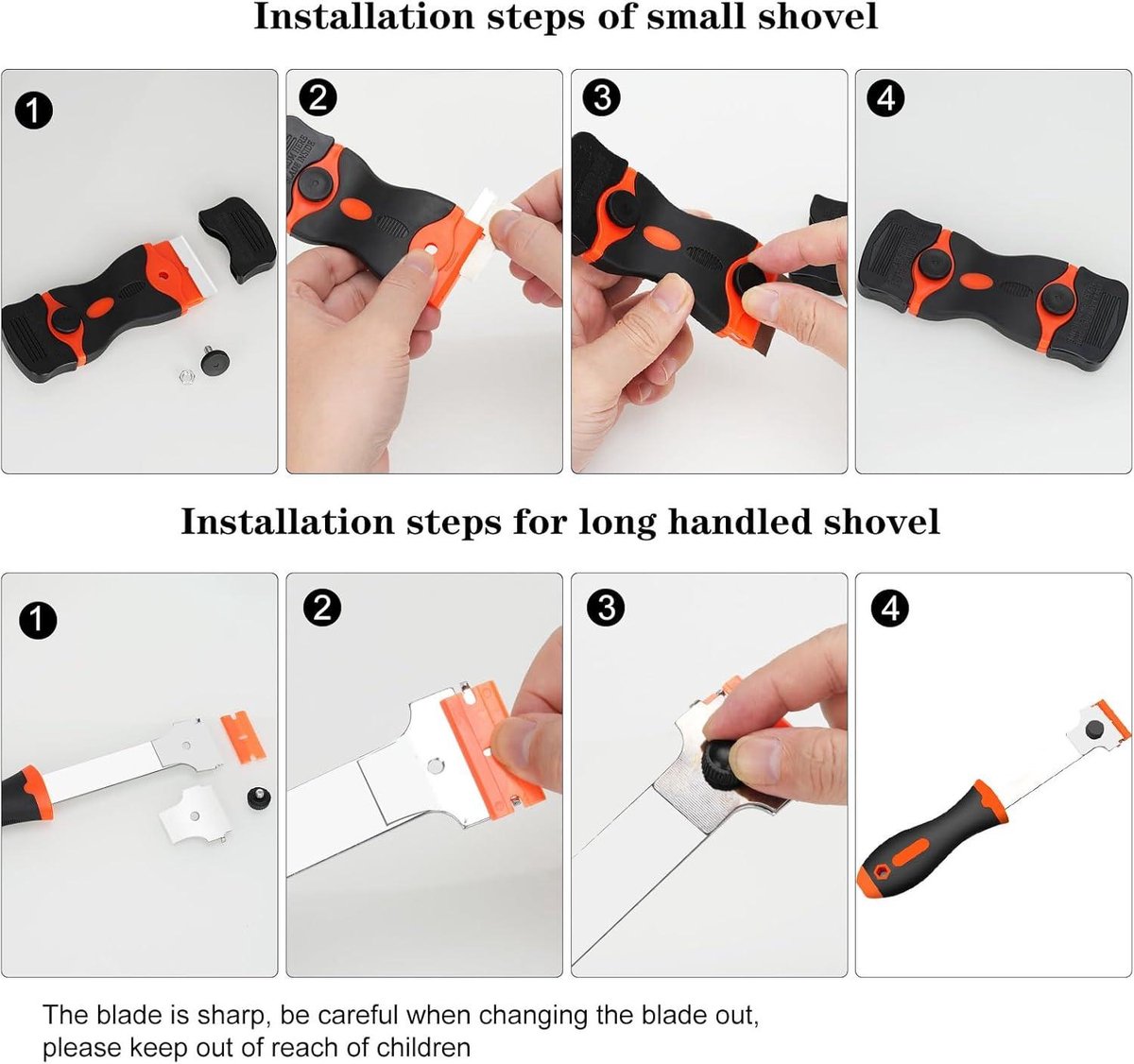 Installation steps of small shovel

1

2

3

4

Installation steps for long handled shovel

1

2

3

4

The blade is sharp, be careful when changing the blade out, please keep out of reach of children