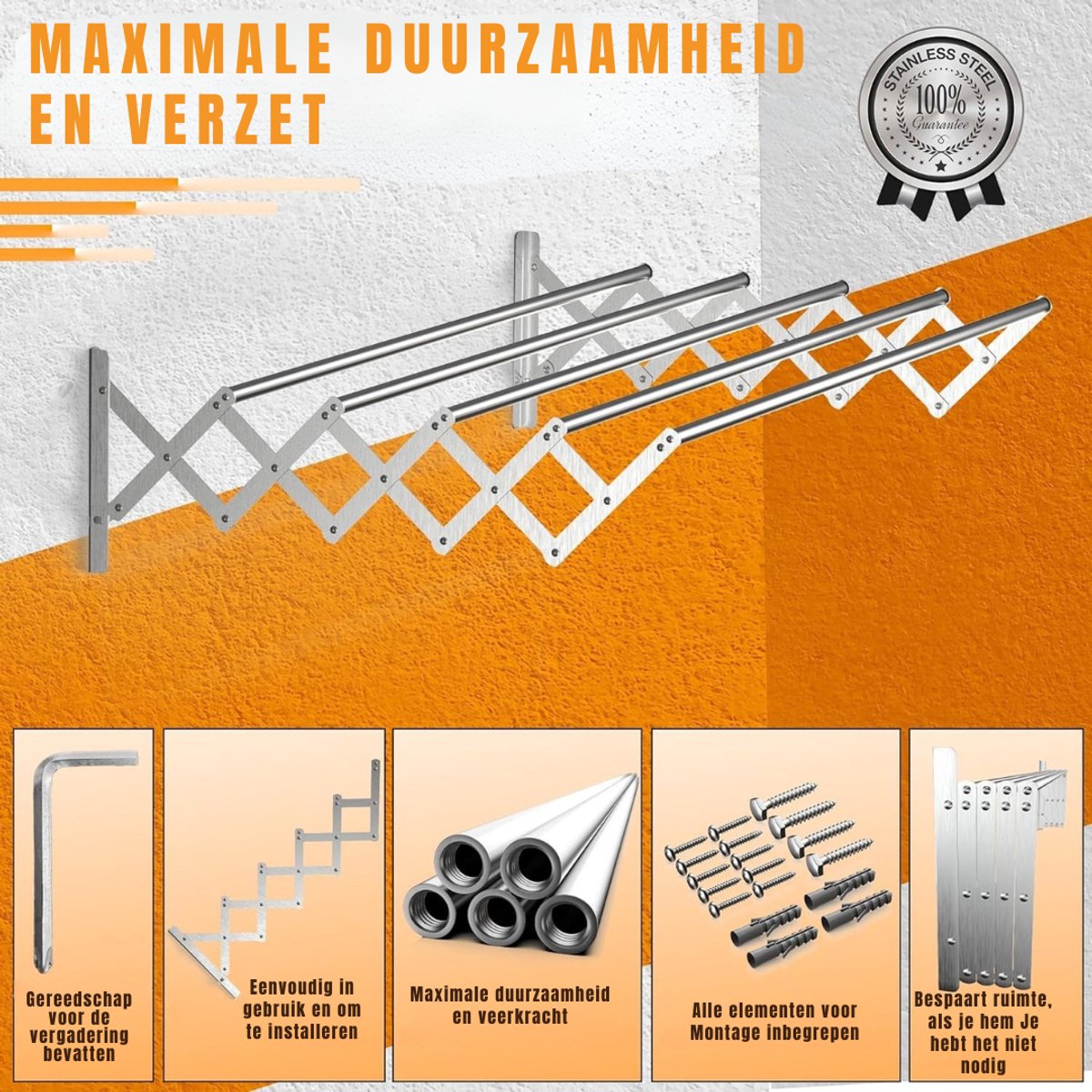 MAXIMALE DUURZAAMHEID EN VERZET

STAINLESS STEEL 100% Guarantee

Gereedschap voor de vergadering bevatten

Eenvoudig in gebruik en om te installeren

Maximale duurzaamheid en veerkracht

Alle elementen voor Montage inbegrepen

Bespaart ruimte, als je hem Je hebt het niet nodig