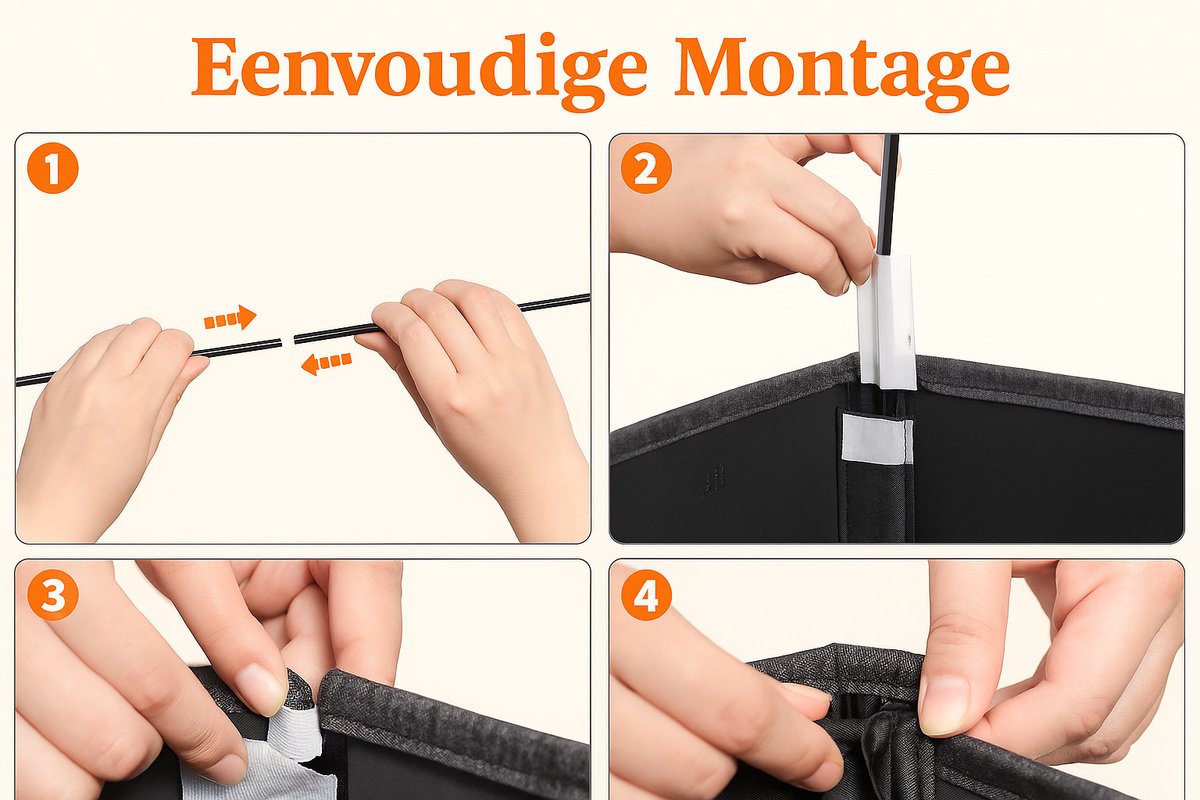 Eenvoudige Montage

1

2

3

4