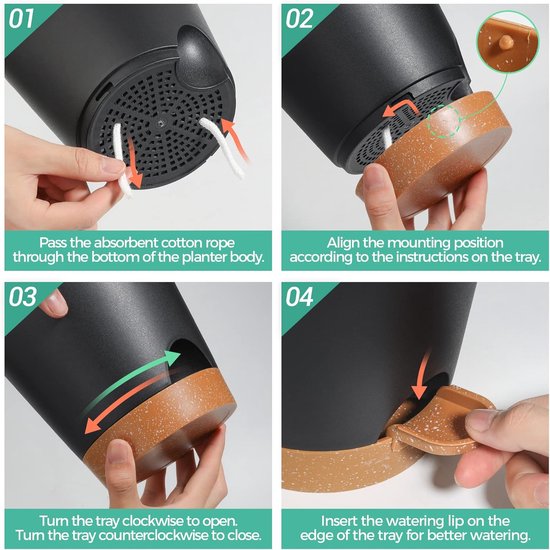 01

Pass the absorbent cotton rope through the bottom of the planter body.

02

Align the mounting position according to the instructions on the tray.

03

Turn the tray clockwise to open. Turn the tray counterclockwise to close.

04

Insert the watering lip on the edge of the tray for better watering.