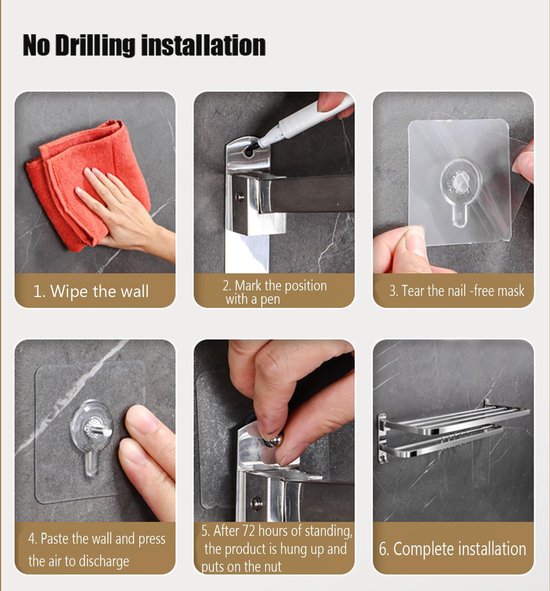 No Drilling installation

1. Wipe the wall

2. Mark the position with a pen

3. Tear the nail -free mask

4. Paste the wall and press the air to discharge

5. After 72 hours of standing, the product is hung up and puts on the nut

6. Complete installation