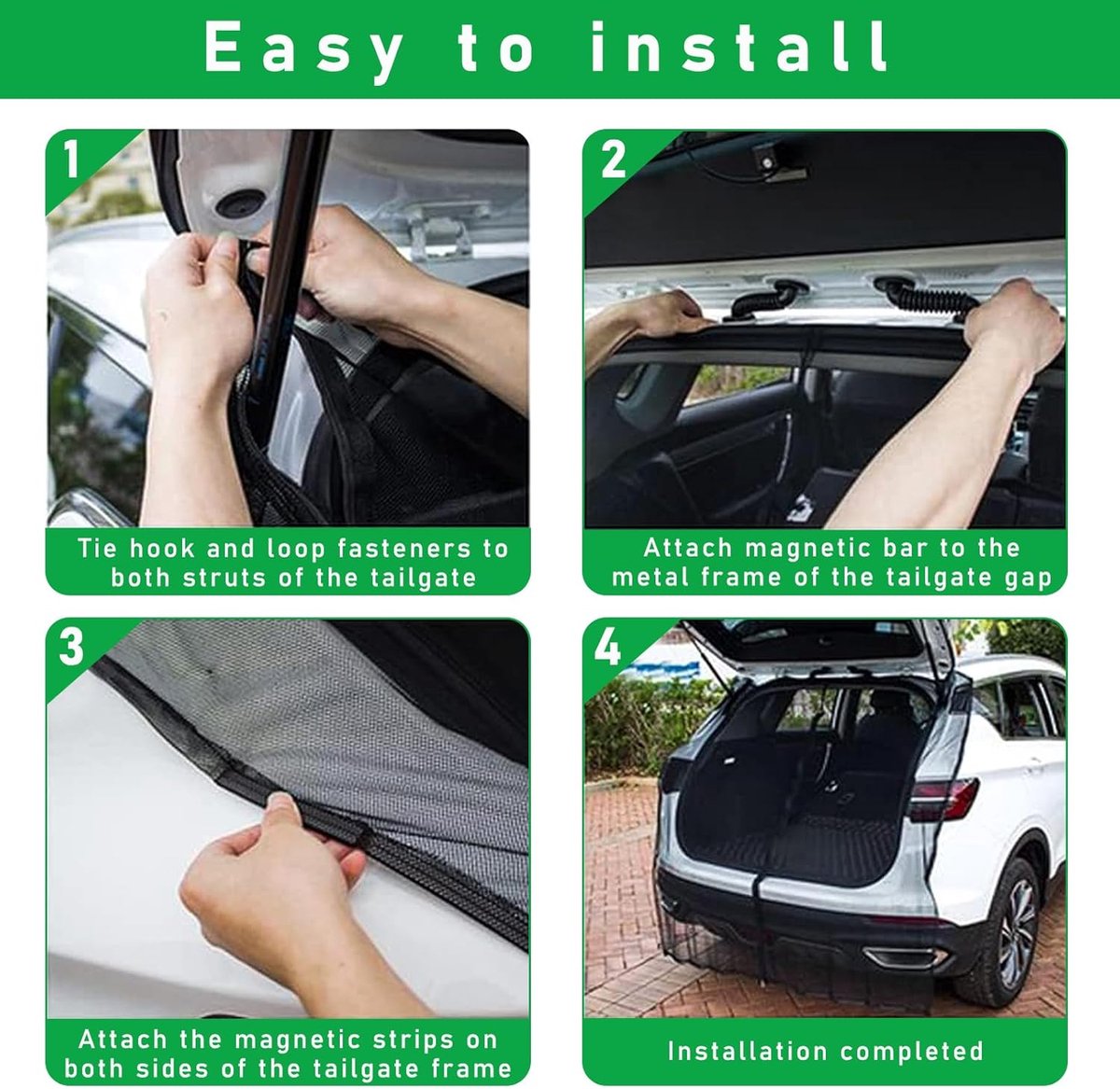 Easy to install

1

Tie hook and loop fasteners to both struts of the tailgate

2

Attach magnetic bar to the metal frame of the tailgate gap

3

Attach the magnetic strips on both sides of the tailgate frame

4

Installation completed