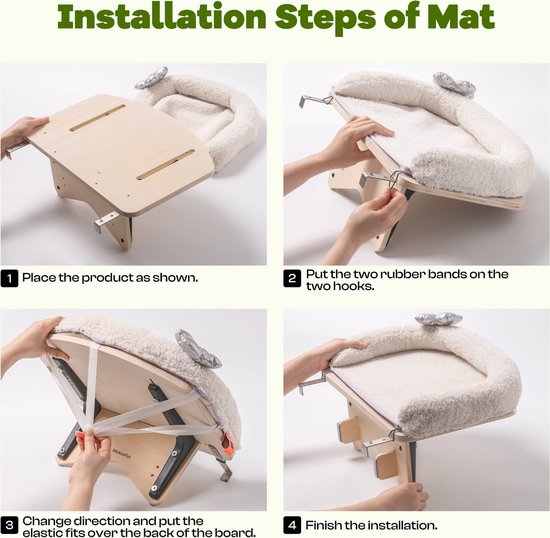 Installation Steps of Mat

1 Place the product as shown.

2 Put the two rubber bands on the two hooks.

3 Change direction and put the elastic fits over the back of the board.

4 Finish the installation.