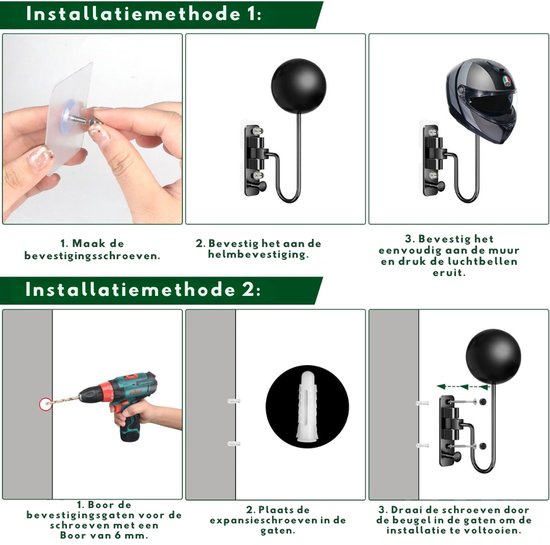 Installatiemethode 1:

1. Maak de bevestigingsschroeven.

2. Bevestig het aan de helmbevestiging.

3. Bevestig het eenvoudig aan de muur en druk de luchtbellen eruit.

Installatiemethode 2:

1. Boor de bevestigingsgaten voor de schroeven met een Boor van 6 mm.

2. Plaats de expansieschroeven in de gaten.

3. Draai de schroeven door de beugel in de gaten om de installatie te voltooien.