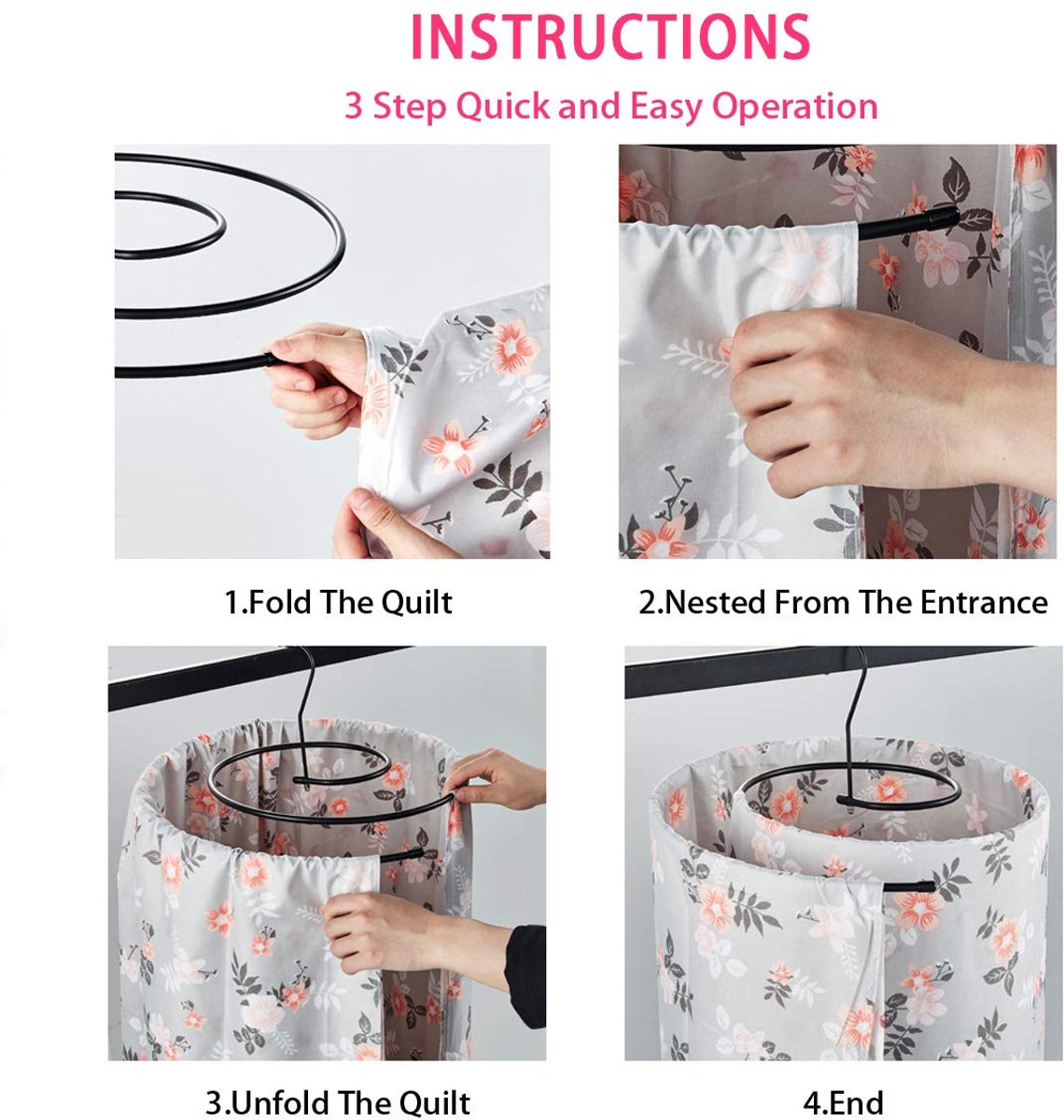 INSTRUCTIONS

3 Step Quick and Easy Operation

1.Fold The Quilt

2.Nested From The Entrance

3.Unfold The Quilt

4.End