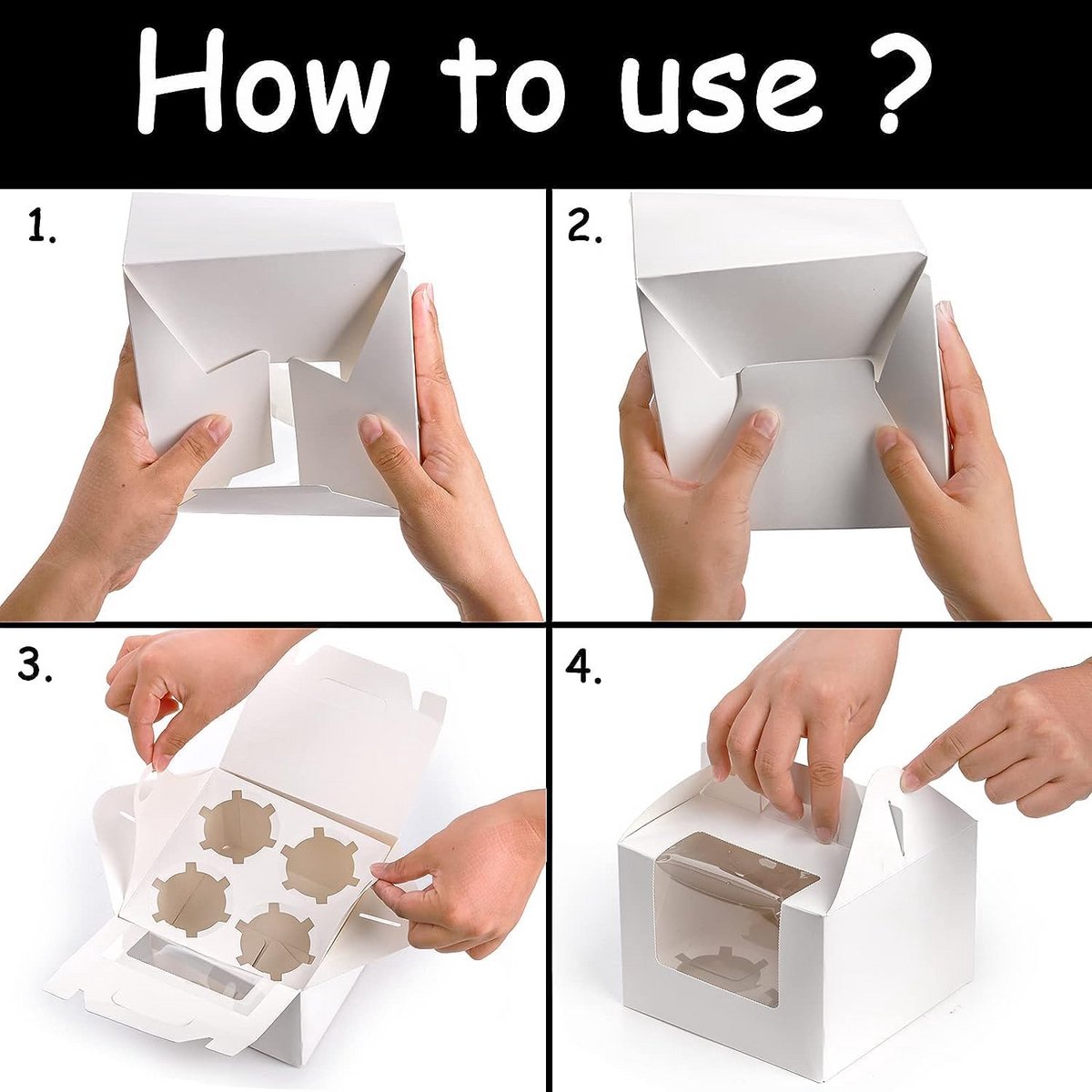 How to use ?

1.

2.

3.

4.