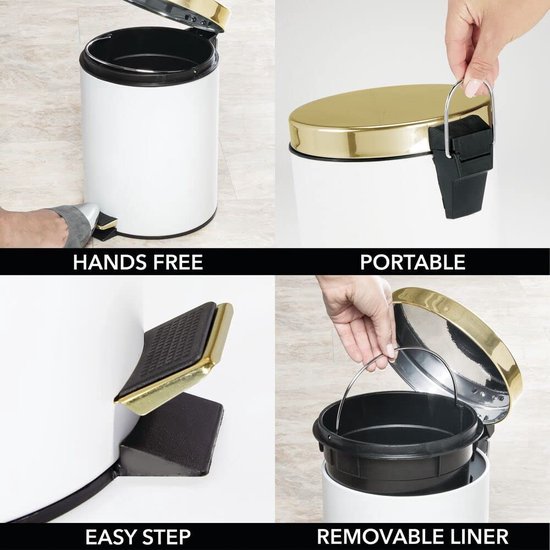 HANDS FREE

PORTABLE

EASY STEP

REMOVABLE LINER