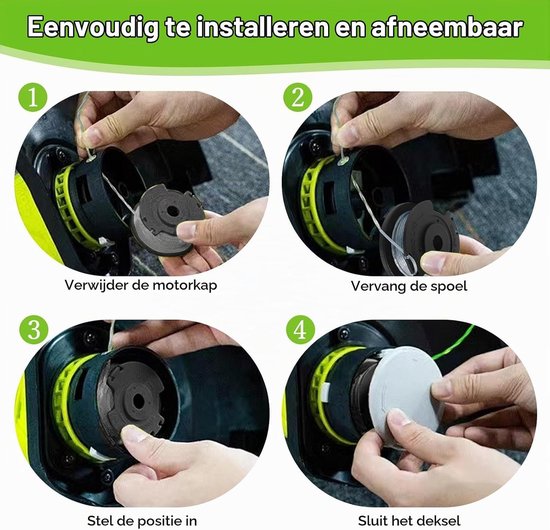 Eenvoudig te installeren en afneembaar

1

Verwijder de motorkap

2

Vervang de spoel

3

Stel de positie in

4

Sluit het deksel