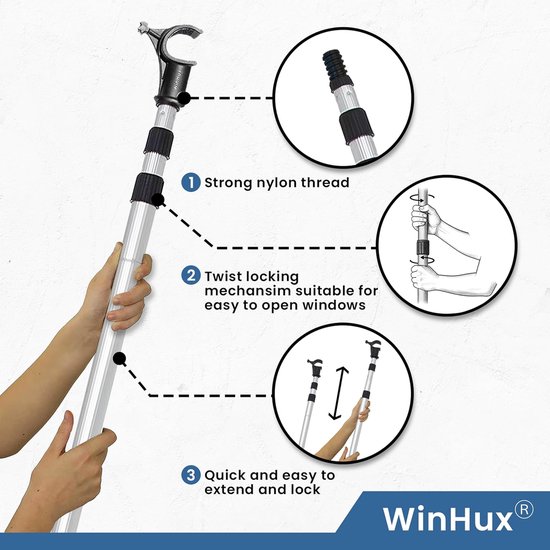 1 Strong nylon thread

2 Twist locking mechansim suitable for easy to open windows

3 Quick and easy to extend and lock

WinHux®