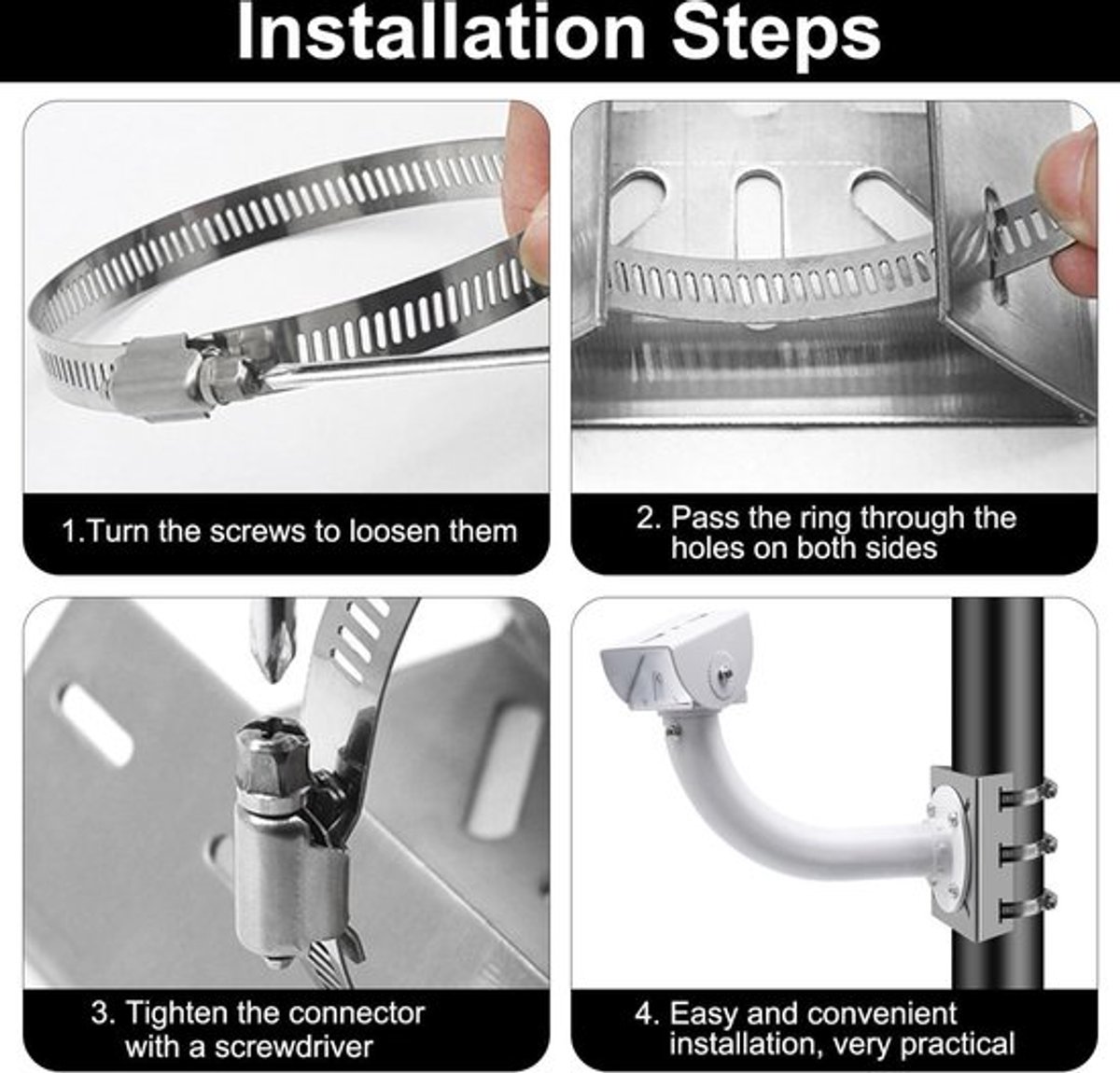 Installation Steps

1.Turn the screws to loosen them

2. Pass the ring through the holes on both sides

3. Tighten the connector with a screwdriver

4. Easy and convenient installation, very practical